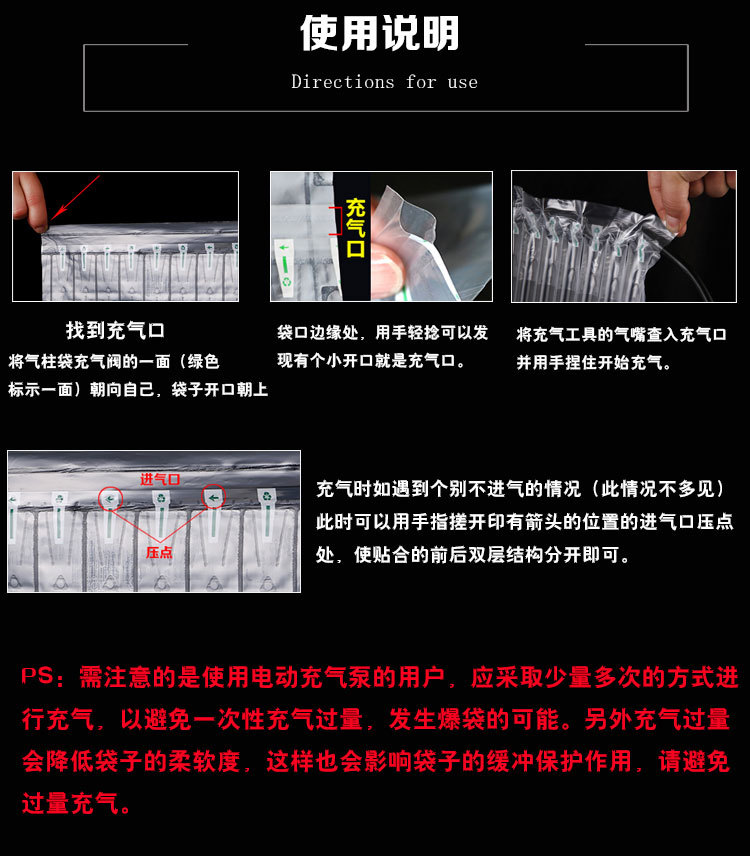 使用说明

Directions for use

充气口

找到充气口

将气柱袋充气阀的一面（绿色标示一面）朝向自己，袋子开口朝上

袋口边缘处，用手轻捻可以发现有个小开口就是充气口。

将充气工具的气嘴查入充气口并用手捏住开始充气。

进气口

压点

充气时如遇到个别不进气的情况（此情况不多见）此时可以用手指搓开印有箭头的位置的进气口压点处，使贴合的前后双层结构分开即可。

PS：需注意的是使用电动充气泵的用户，应采取少量多次的方式进行充气，以避免一次性充气过量，发生爆袋的可能。另外充气过量会降低袋子的柔软度，这样也会影响袋子的缓冲保护作用，请避免过量充气。