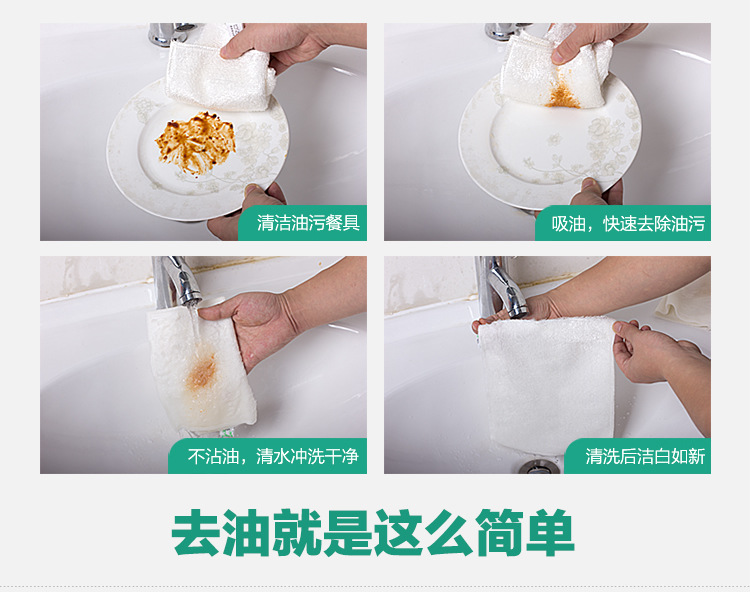 清洁油污餐具

吸油，快速去除油污

不沾油，清水冲洗干净

清洗后洁白如新

去油就是这么简单