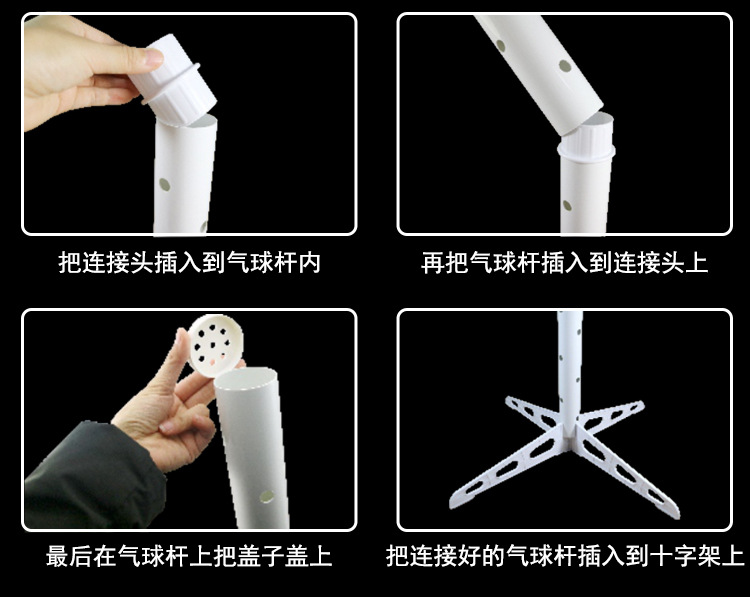 把连接头插入到气球杆内

再把气球杆插入到连接头上

最后在气球杆上把盖子盖上

把连接好的气球杆插入到十字架上