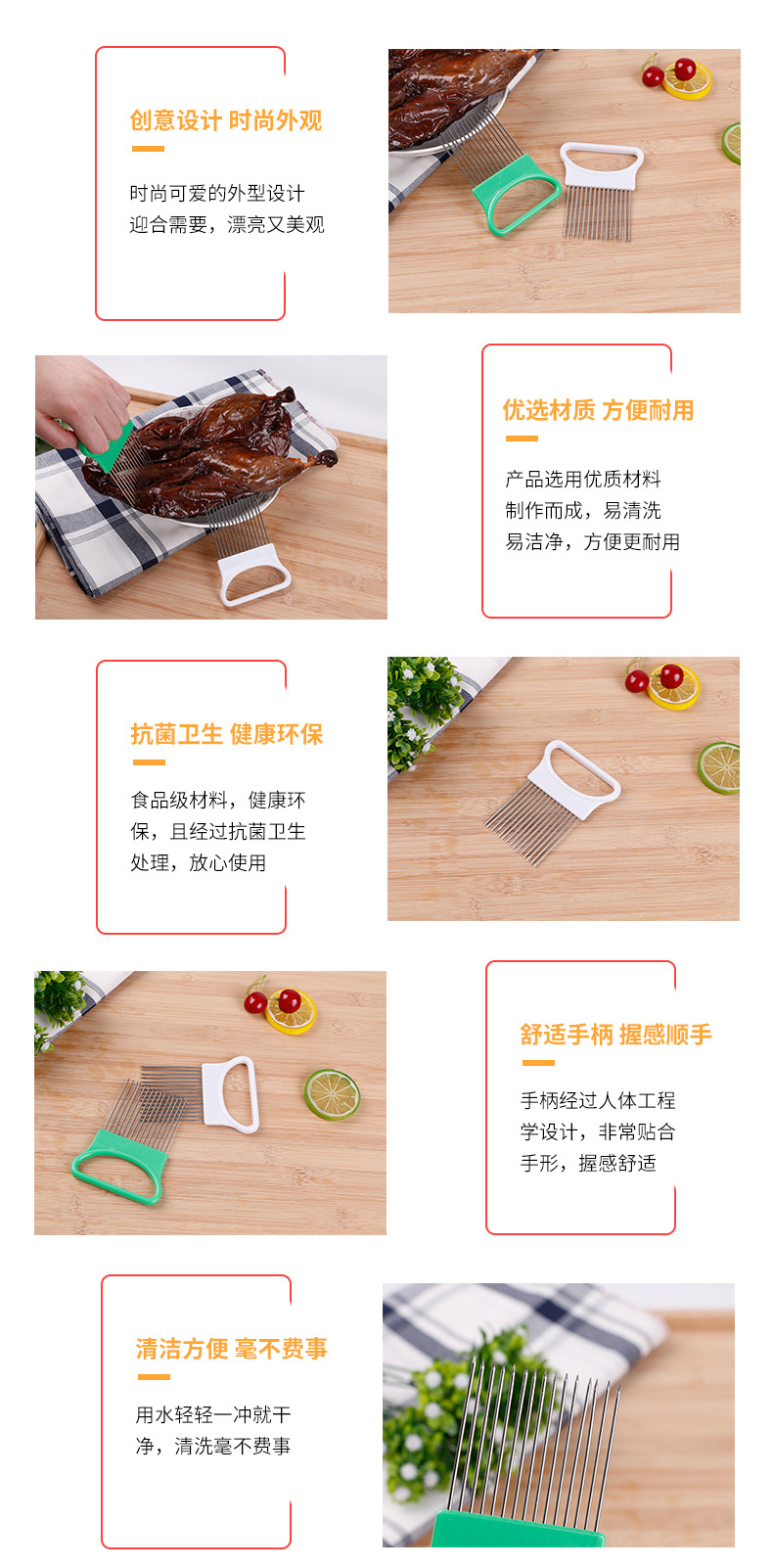 创意设计 时尚外观

时尚可爱的外型设计
迎合需要，漂亮又美观

优选材质 方便耐用

产品选用优质材料
制作而成，易清洗
易洁净，方便更耐用

抗菌卫生 健康环保

食品级材料，健康环保，且经过抗菌卫生处理，放心使用

舒适手柄 握感顺手

手柄经过人体工程学设计，非常贴合手形，握感舒适

清洁方便 毫不费事

用水轻轻一冲就干净，清洗毫不费事