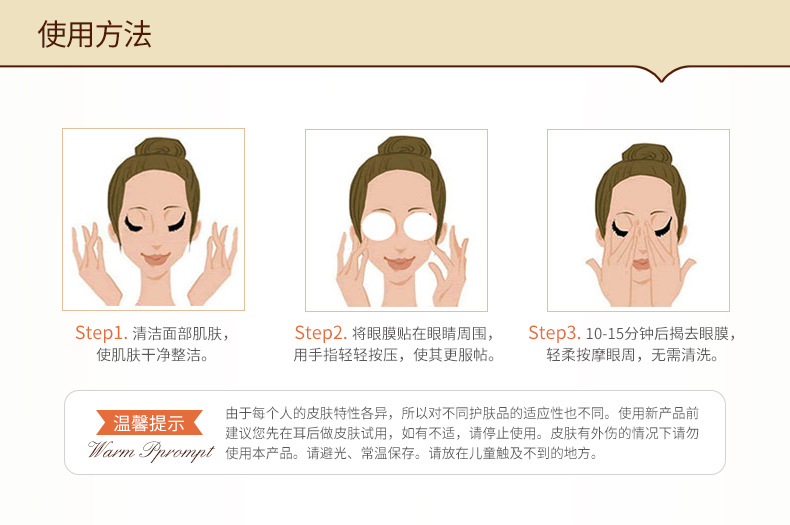 使用方法

Step1. 清洁面部肌肤，使肌肤干净整洁。

Step2. 将眼膜贴在眼睛周围，用手指轻轻按压，使其更服帖。

Step3. 10-15分钟后揭去眼膜，轻柔按摩眼周，无需清洗。

温馨提示
Warm Pprompt

由于每个人的皮肤特性各异，所以对不同护肤品的适应性也不同。使用新产品前建议您先在耳后做皮肤试用，如有不适，请停止使用。皮肤有外伤的情况下请勿使用本产品。请避光、常温保存。请放在儿童触及不到的地方。