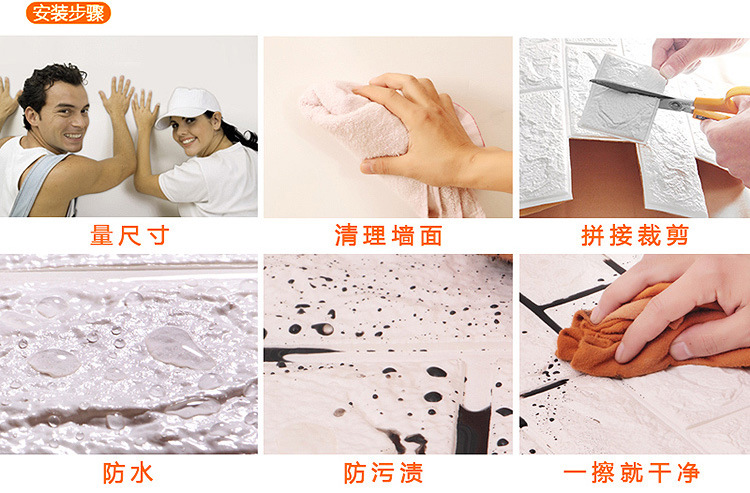 安装步骤

量尺寸

清理墙面

拼接裁剪

防水

防污渍

一擦就干净