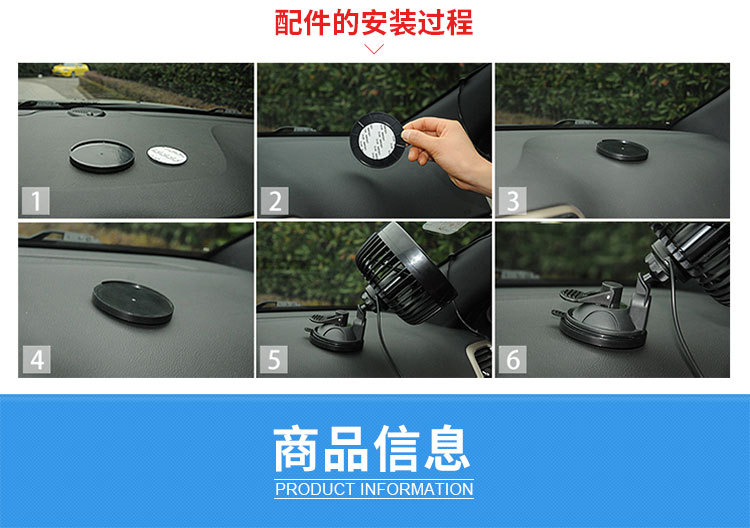 配件的安装过程

1

2

3

4

5

6

商品信息

PRODUCT INFORMATION