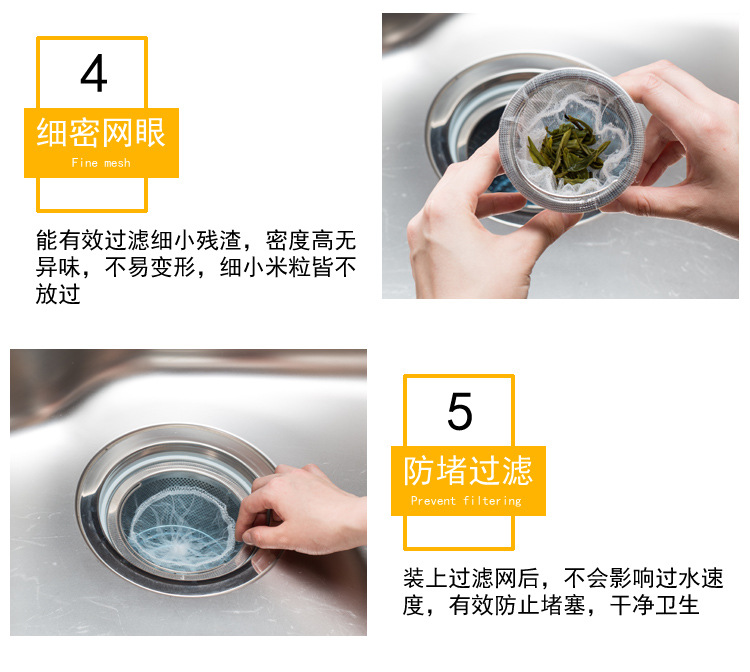 4

细密网眼

Fine mesh

能有效过滤细小残渣，密度高无异味，不易变形，细小米粒皆不放过

5

防堵过滤

Prevent filtering

装上过滤网后，不会影响过水速度，有效防止堵塞，干净卫生