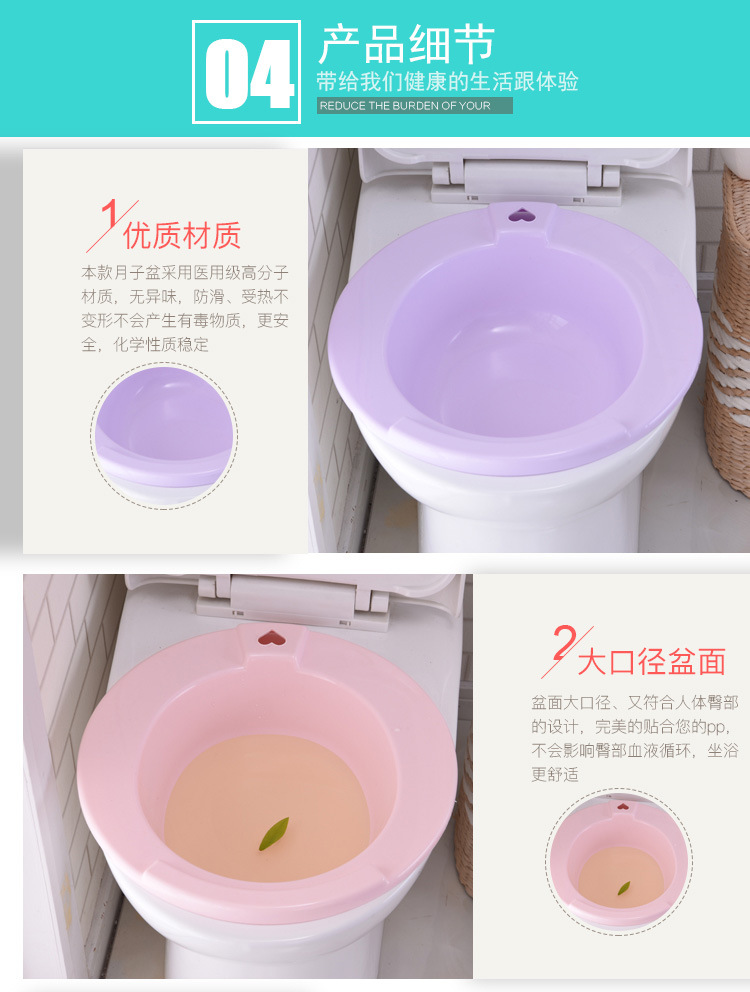 04

产品细节

带给我们健康的生活跟体验

REDUCE THE BURDEN OF YOUR

1 优质材质

本款月子盆采用医用级高分子材质，无异味，防滑、受热不变形不会产生有毒物质，更安全，化学性质稳定

2 大口径盆面

盆面大口径、又符合人体臀部的设计，完美的贴合您的pp，不会影响臀部血液循环，坐浴更舒适