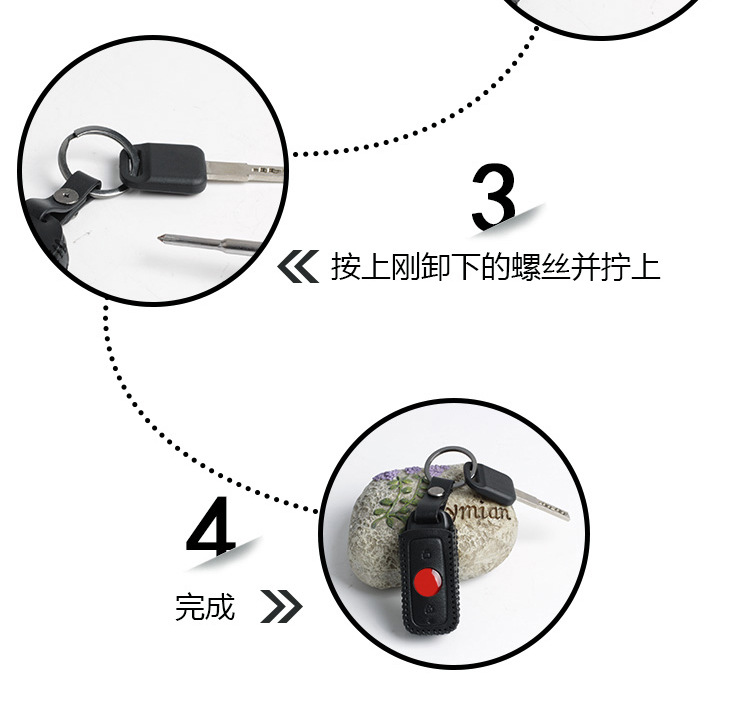 3

按上刚卸下的螺丝并拧上

4

完成

ymian