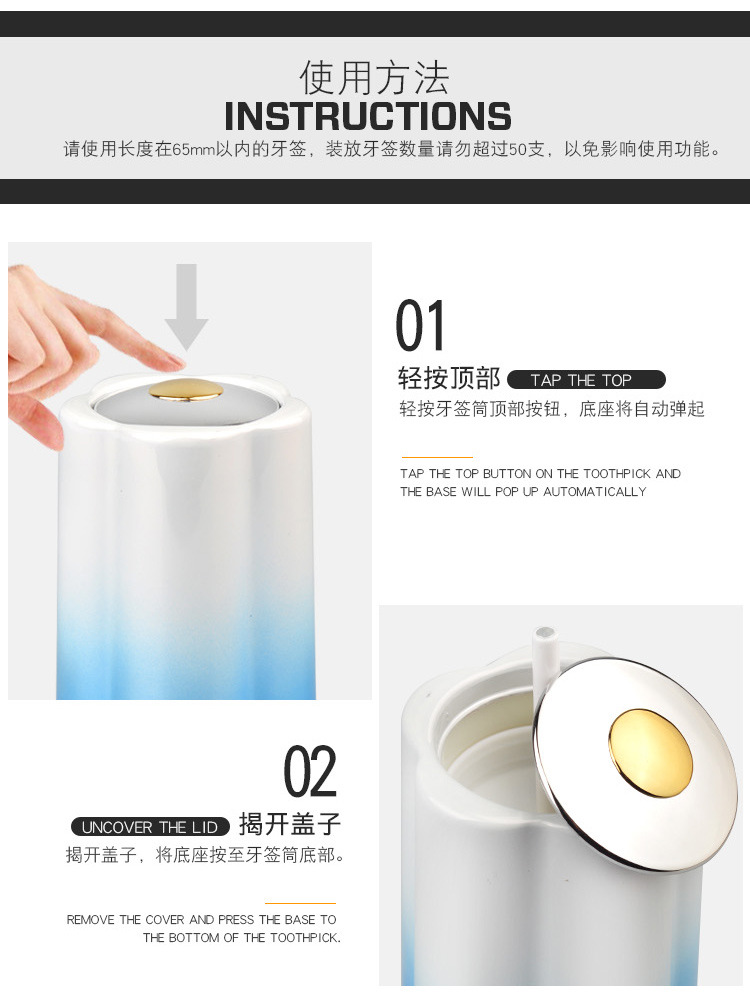 使用方法
INSTRUCTIONS
请使用长度在65mm以内的牙签，装放牙签数量请勿超过50支，以免影响使用功能。

01
轻按顶部 TAP THE TOP
轻按牙签筒顶部按钮，底座将自动弹起

TAP THE TOP BUTTON ON THE TOOTHPICK AND THE BASE WILL POP UP AUTOMATICALLY

02
UNCOVER THE LID 揭开盖子
揭开盖子，将底座按至牙签筒底部。

REMOVE THE COVER AND PRESS THE BASE TO THE BOTTOM OF THE TOOTHPICK.