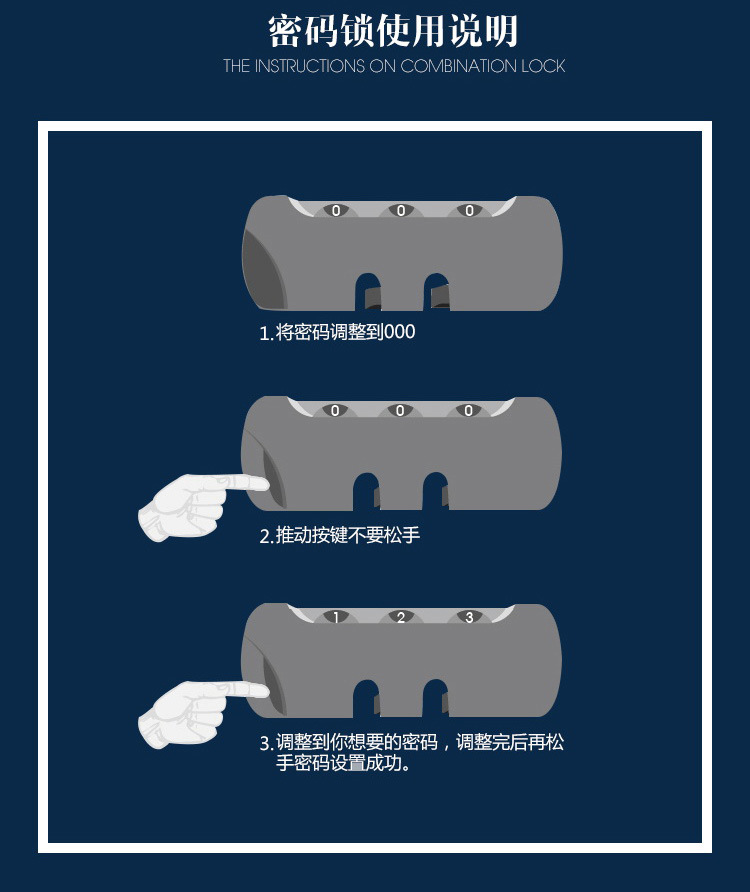 密码锁使用说明

THE INSTRUCTIONS ON COMBINATION LOCK

0 0 0

1.将密码调整到000

0 0 0

2.推动按键不要松手

1 2 3

3.调整到你想要的密码，调整完后再松手密码设置成功。