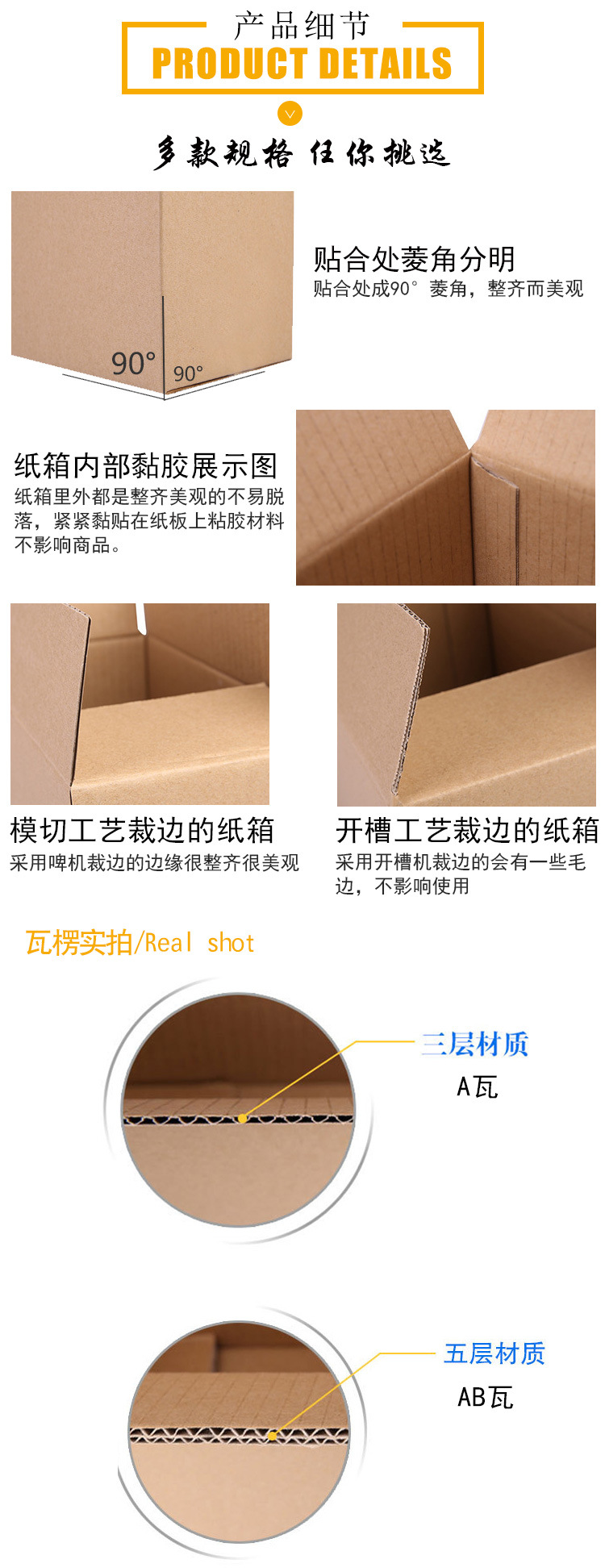 产品细节
PRODUCT DETAILS

多款规格 任你挑选

90°
90°

贴合处菱角分明
贴合处成90°菱角，整齐而美观

纸箱内部黏胶展示图
纸箱里外都是整齐美观的不易脱落，紧紧黏贴在纸板上粘胶材料不影响商品。

模切工艺裁边的纸箱
采用啤机裁边的边缘很整齐很美观

开槽工艺裁边的纸箱
采用开槽机裁边的会有一些毛边，不影响使用

瓦楞实拍/Real shot

三层材质
A瓦

五层材质
AB瓦