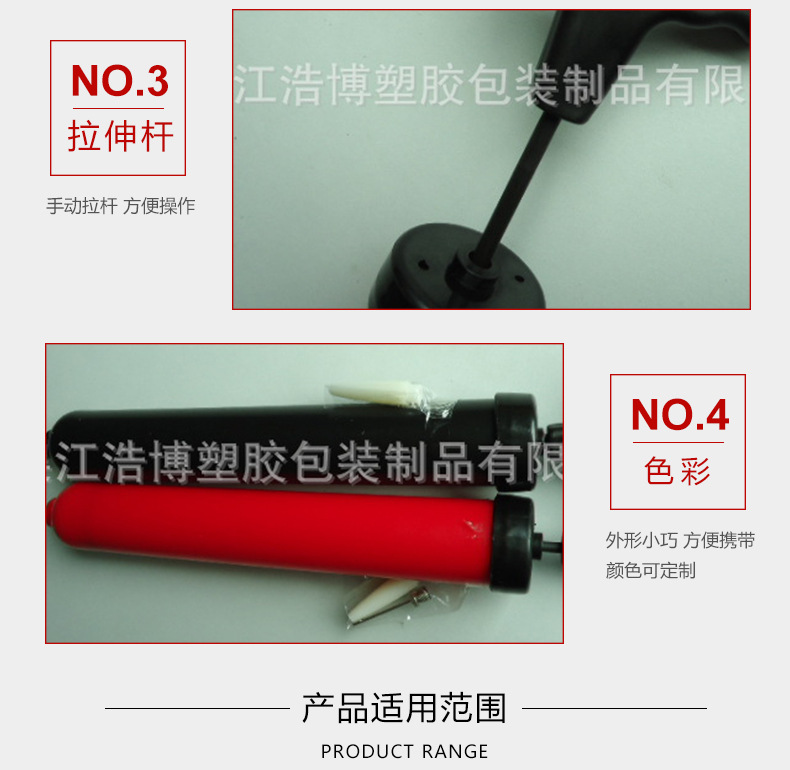 NO.3
拉伸杆

手动拉杆 方便操作

江浩博塑胶包装制品有限

江浩博塑胶包装制品有限

NO.4
色彩

外形小巧 方便携带
颜色可定制

产品适用范围

PRODUCT RANGE