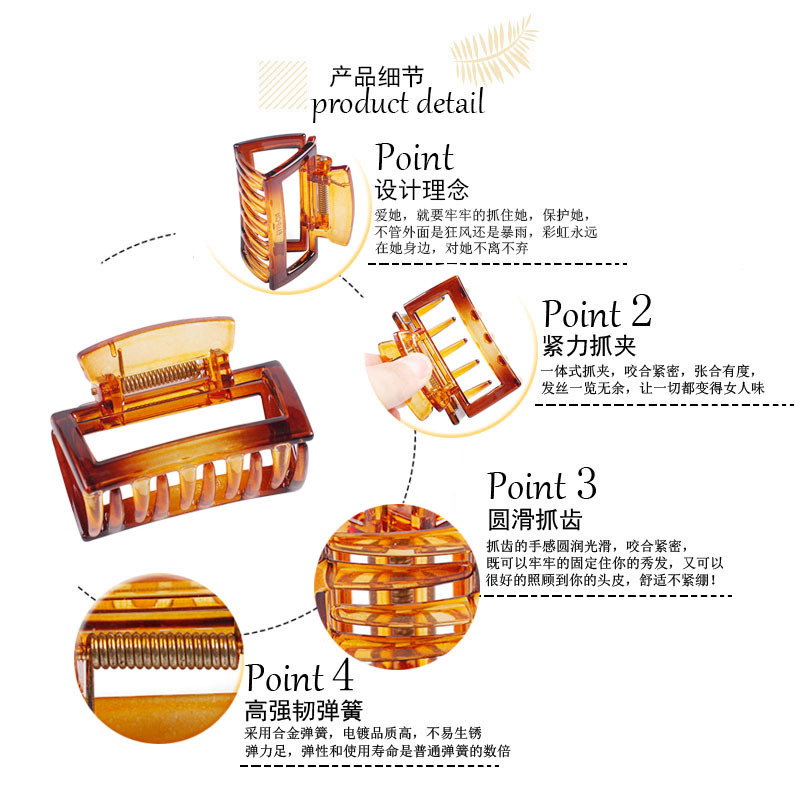 产品细节
product detail

Point
设计理念
爱她，就要牢牢的抓住她，保护她，不管外面是狂风还是暴雨，彩虹永远在她身边，对她不离不弃

Point 2
紧力抓夹
一体式抓夹，咬合紧密，张合有度，发丝一览无余，让一切都变得女人味

Point 3
圆滑抓齿
抓齿的手感圆润光滑，咬合紧密，既可以牢牢的固定住你的秀发，又可以很好的照顾到你的头皮，舒适不紧绷！

Point 4
高强韧弹簧
采用合金弹簧，电镀品质高，不易生锈
弹力足，弹性和使用寿命是普通弹簧的数倍