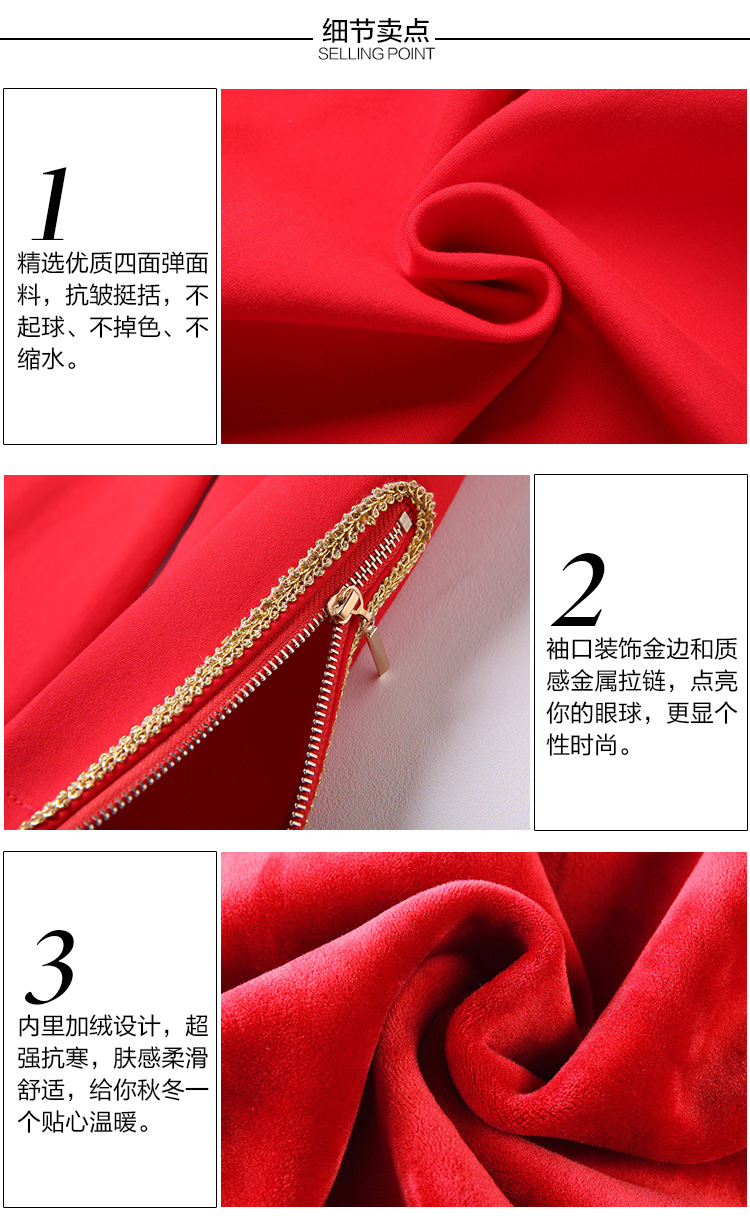 细节卖点
SELLING POINT

1
精选优质四面弹面料，抗皱挺括，不起球、不掉色、不缩水。

2
袖口装饰金边和质感金属拉链，点亮你的眼球，更显个性时尚。

3
内里加绒设计，超强抗寒，肤感柔滑舒适，给你秋冬一个贴心温暖。