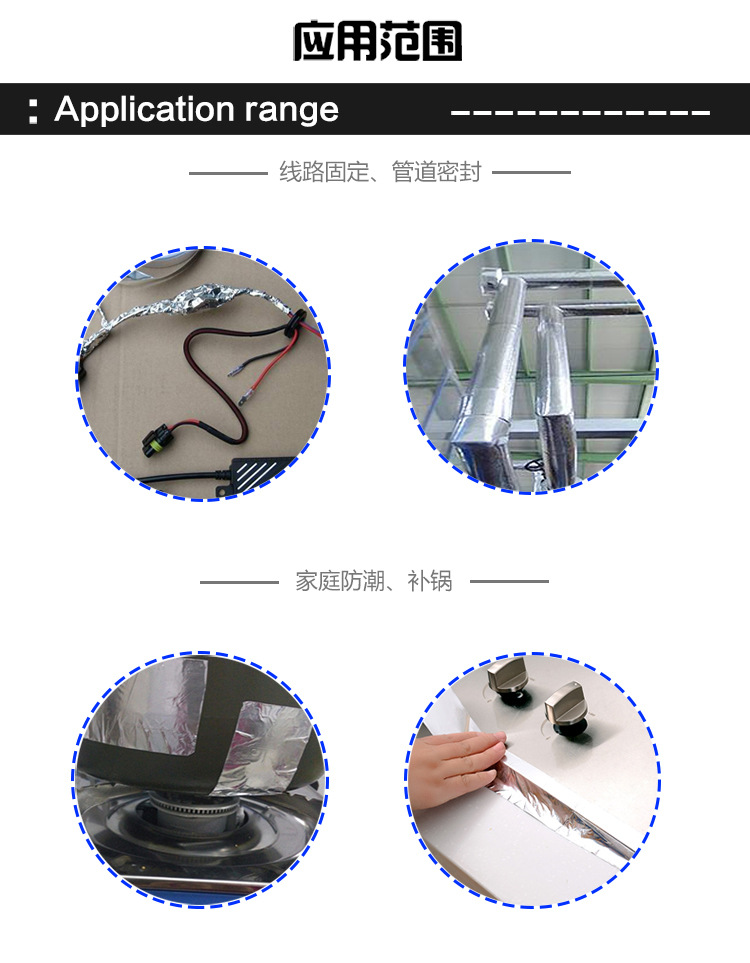 应用范围

: Application range

线路固定、管道密封

家庭防潮、补锅