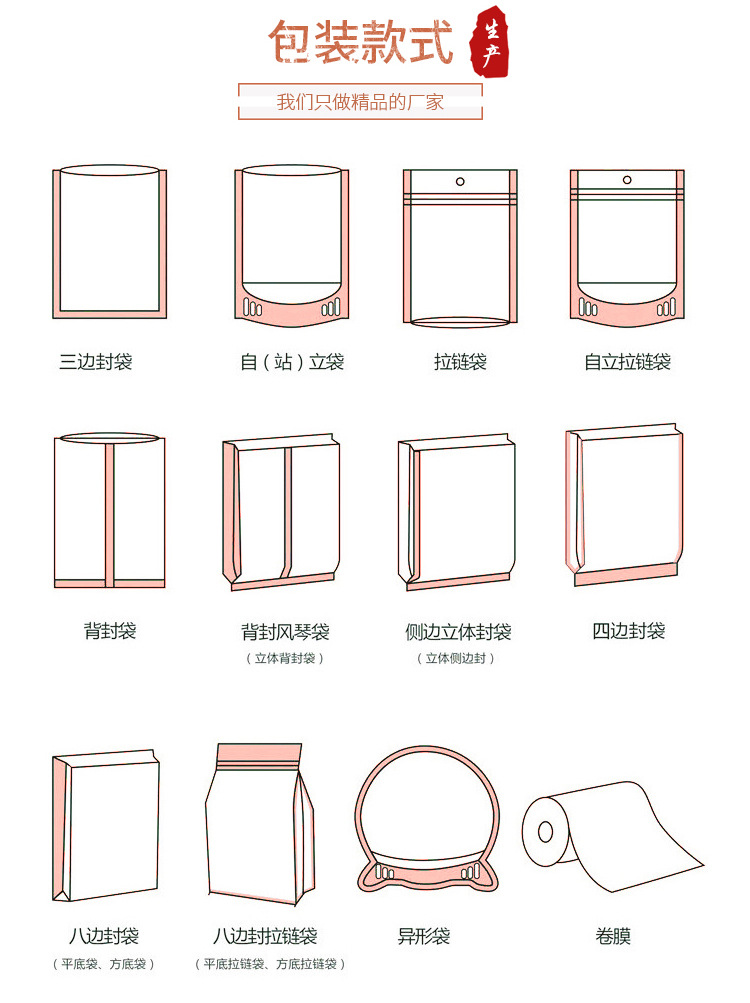 包装款式 生产

我们只做精品的厂家

三边封袋

自（站）立袋

拉链袋

自立拉链袋

背封袋

背封风琴袋

（立体背封袋）

侧边立体封袋

（立体侧边封）

四边封袋

八边封袋

（平底袋、方底袋）

八边封拉链袋

（平底拉链袋、方底拉链袋）

异形袋

卷膜