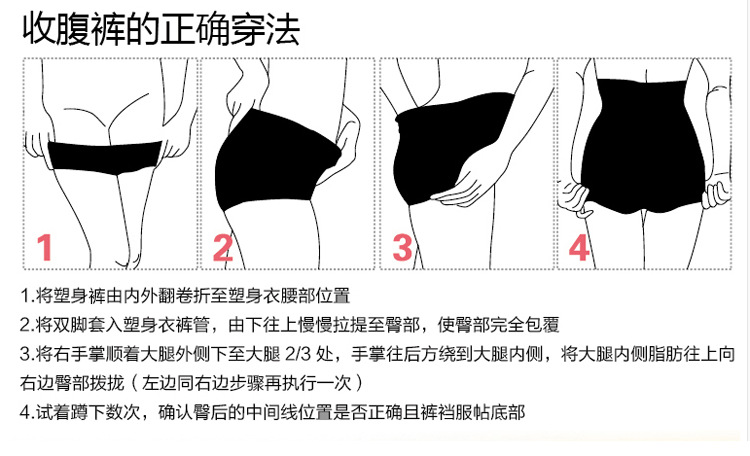 收腹裤的正确穿法

1

2

3

4

1.将塑身裤由内外翻卷折至塑身衣腰部位置
2.将双脚套入塑身衣裤管，由下往上慢慢拉提至臀部，使臀部完全包覆
3.将右手掌顺着大腿外侧下至大腿 2/3 处，手掌往后方绕到大腿内侧，将大腿内侧脂肪往上向右边臀部拨拢（左边同右边步骤再执行一次）
4.试着蹲下数次，确认臀后的中间线位置是否正确且裤裆服帖底部