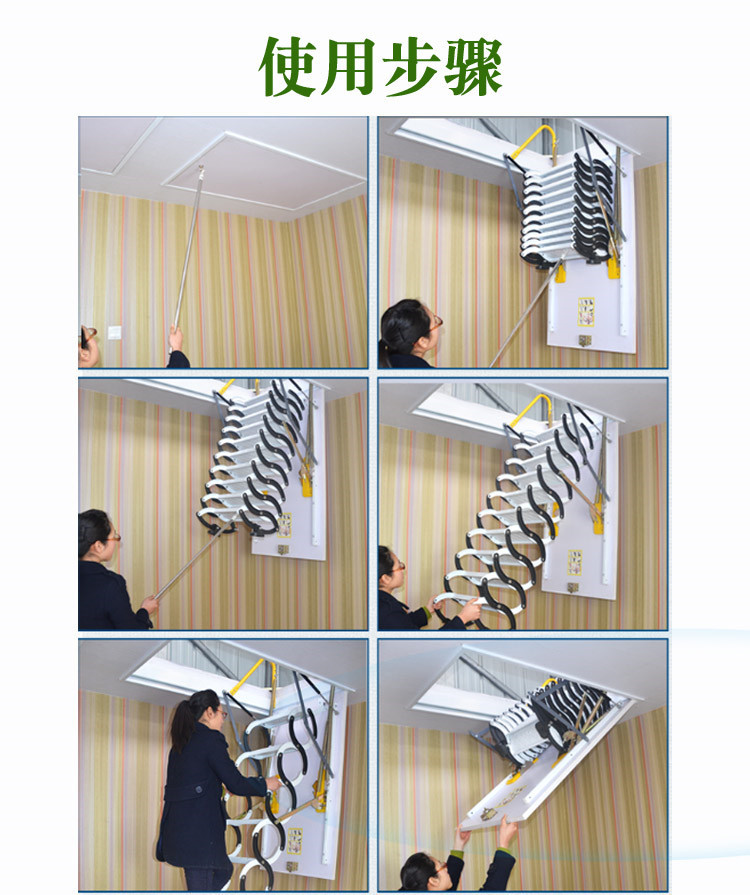 使用步骤