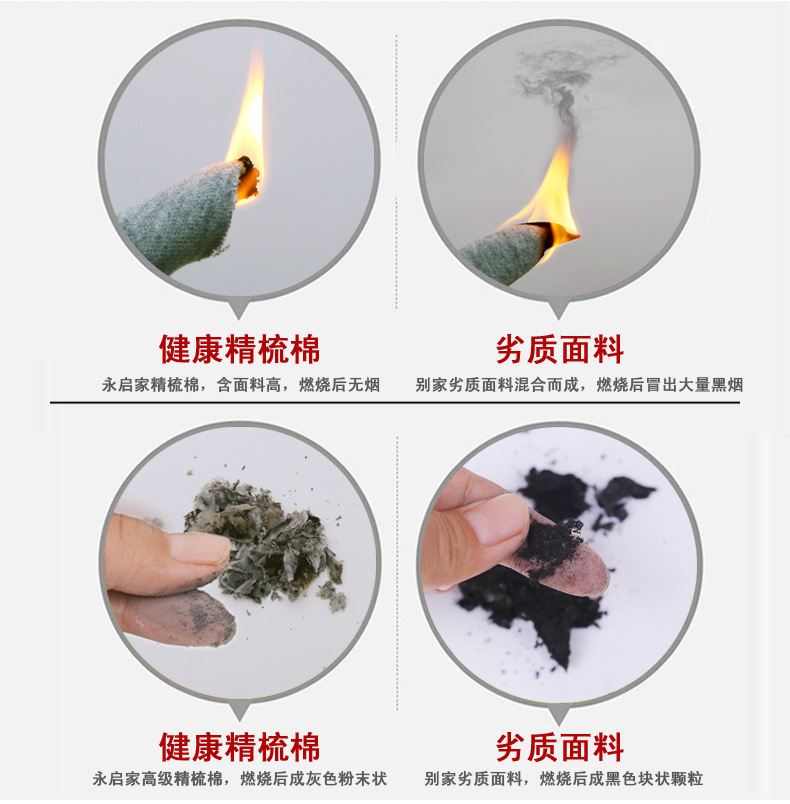 健康精梳棉
永启家精梳棉，含面料高，燃烧后无烟

劣质面料
别家劣质面料混合而成，燃烧后冒出大量黑烟

健康精梳棉
永启家高级精梳棉，燃烧后成灰色粉末状

劣质面料
别家劣质面料，燃烧后成黑色块状颗粒