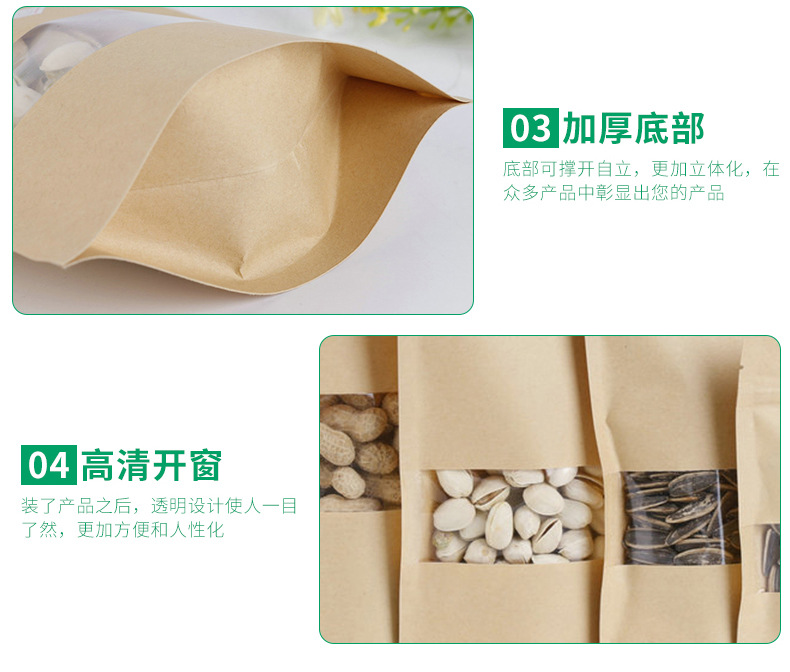 03 加厚底部

底部可撑开自立，更加立体化，在众多产品中彰显出您的产品

04 高清开窗

装了产品之后，透明设计使人一目了然，更加方便和人性化