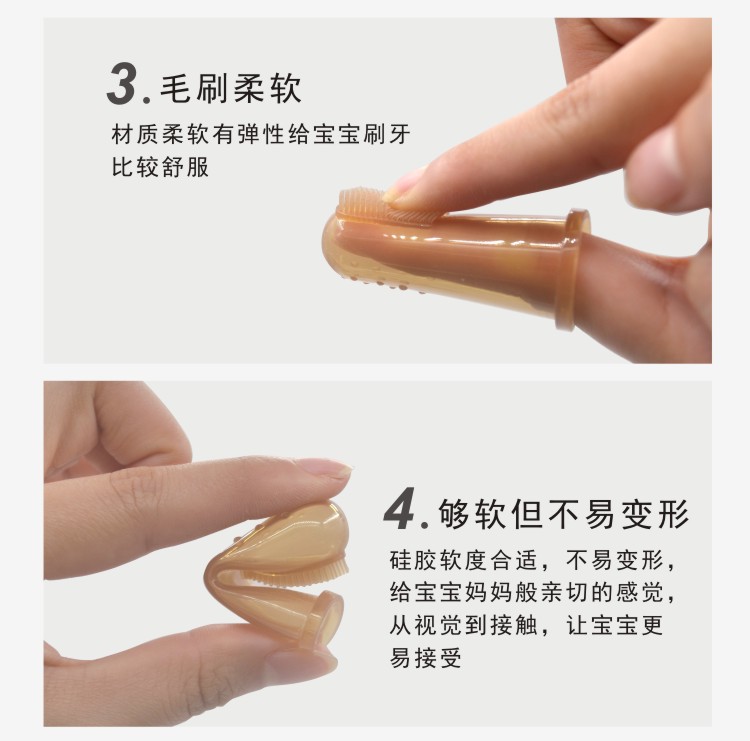 3.毛刷柔软

材质柔软有弹性给宝宝刷牙比较舒服

4.够软但不易变形

硅胶软度合适，不易变形，给宝宝妈妈般亲切的感觉，从视觉到接触，让宝宝更易接受