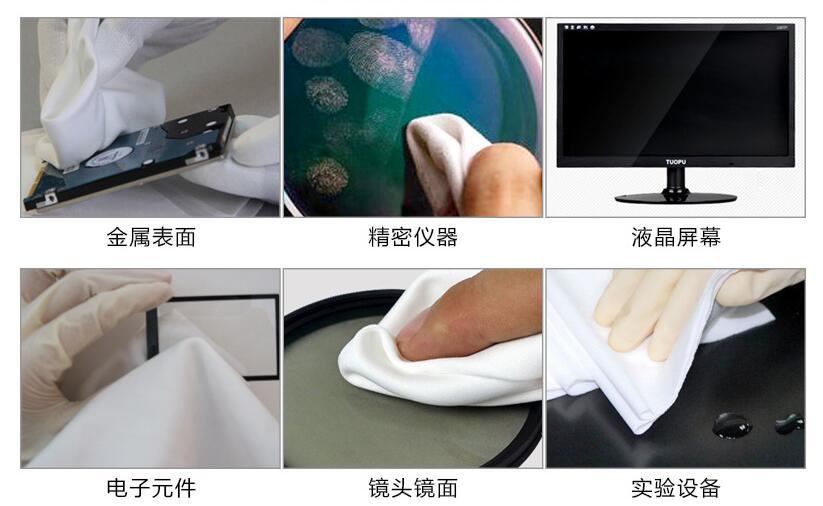 TUOPU

金属表面

精密仪器

液晶屏幕

电子元件

镜头镜面

实验设备