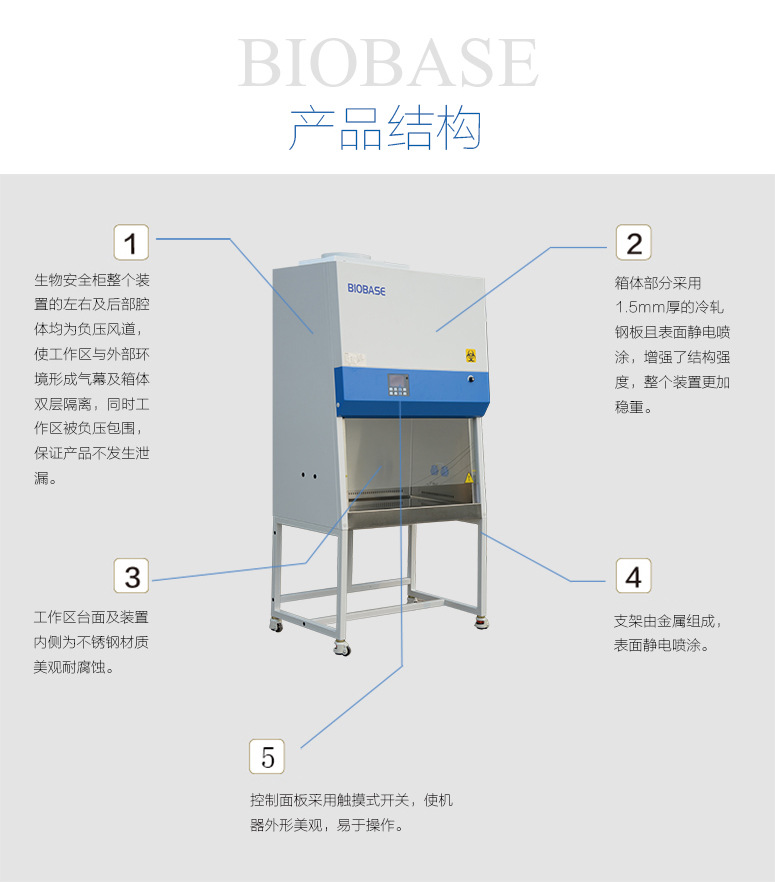 BIOBASE
产品结构

1
生物安全柜整个装置的左右及后部腔体均为负压风道，使工作区与外部环境形成气幕及箱体双层隔离，同时工作区被负压包围，保证产品不发生泄漏。

BIOBASE

2
箱体部分采用1.5mm厚的冷轧钢板且表面静电喷涂，增强了结构强度，整个装置更加稳重。

3
工作区台面及装置内侧为不锈钢材质美观耐腐蚀。

4
支架由金属组成，表面静电喷涂。

5
控制面板采用触摸式开关，使机器外形美观，易于操作。