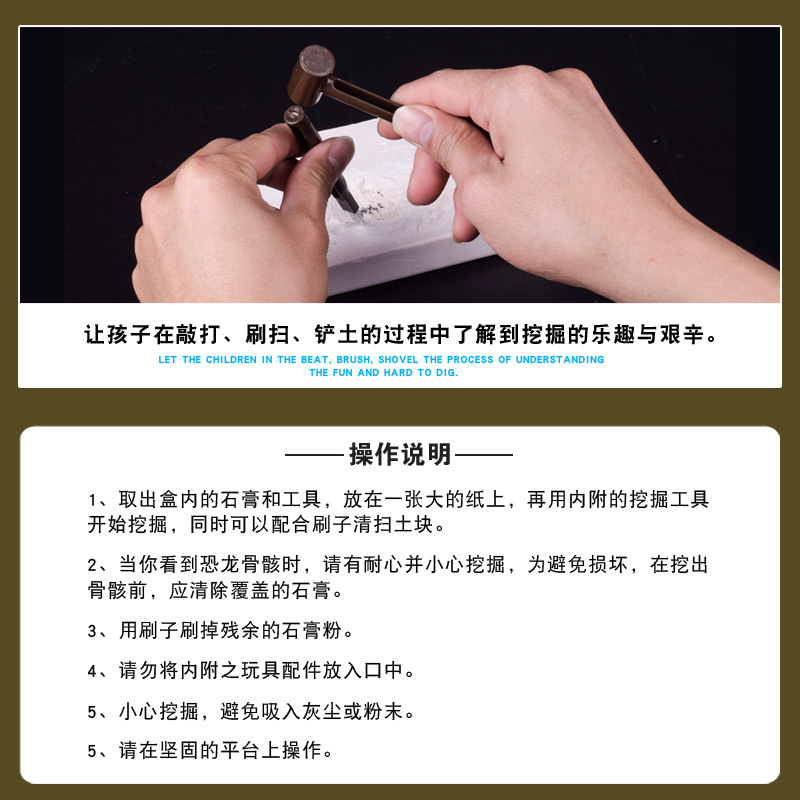 让孩子在敲打、刷扫、铲土的过程中了解到挖掘的乐趣与艰辛。

LET THE CHILDREN IN THE BEAT, BRUSH, SHOVEL THE PROCESS OF UNDERSTANDING THE FUN AND HARD TO DIG.

——操作说明——

1、取出盒内的石膏和工具，放在一张大的纸上，再用内附的挖掘工具开始挖掘，同时可以配合刷子清扫土块。

2、当你看到恐龙骨骸时，请有耐心并小心挖掘，为避免损坏，在挖出骨骸前，应清除覆盖的石膏。

3、用刷子刷掉残余的石膏粉。

4、请勿将内附之玩具配件放入口中。

5、小心挖掘，避免吸入灰尘或粉末。

5、请在坚固的平台上操作。