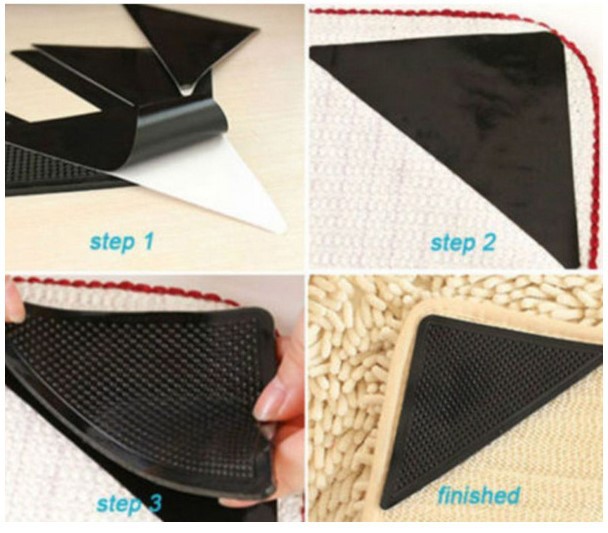 step 1

step 2

step 3

finished