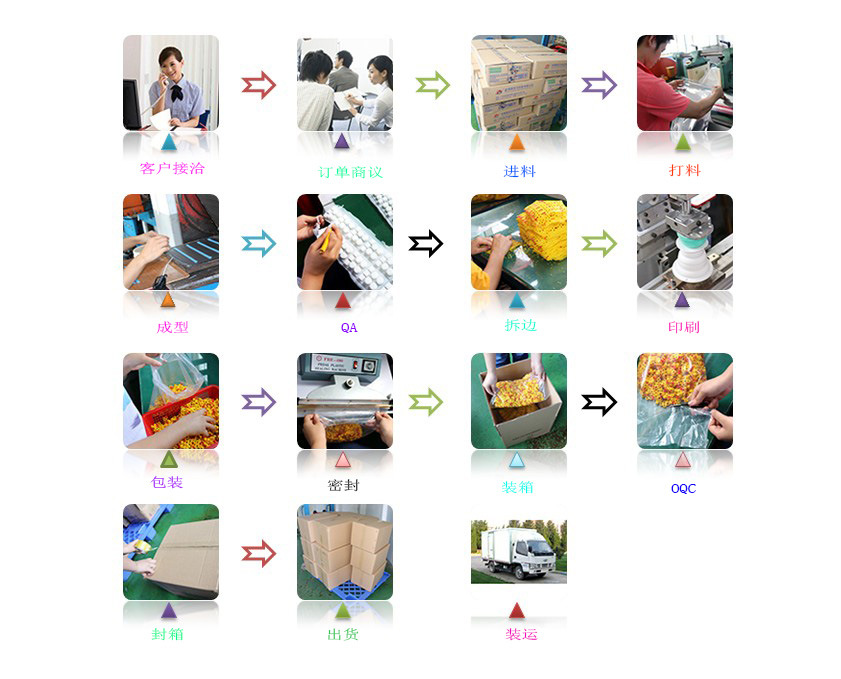 客户接洽
订单商议
进料
打料

成型
QA
拆边
印刷

包装
密封
装箱
OQC

封箱
出货
装运