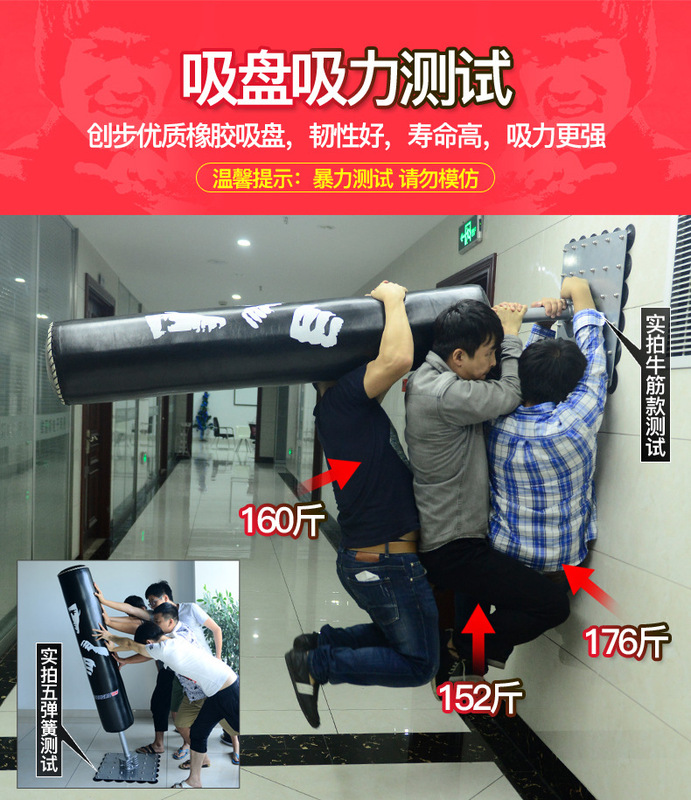 吸盘吸力测试

创步优质橡胶吸盘，韧性好，寿命高，吸力更强

温馨提示：暴力测试 请勿模仿

实拍牛筋款测试

160斤

176斤

152斤

实拍五弹簧测试