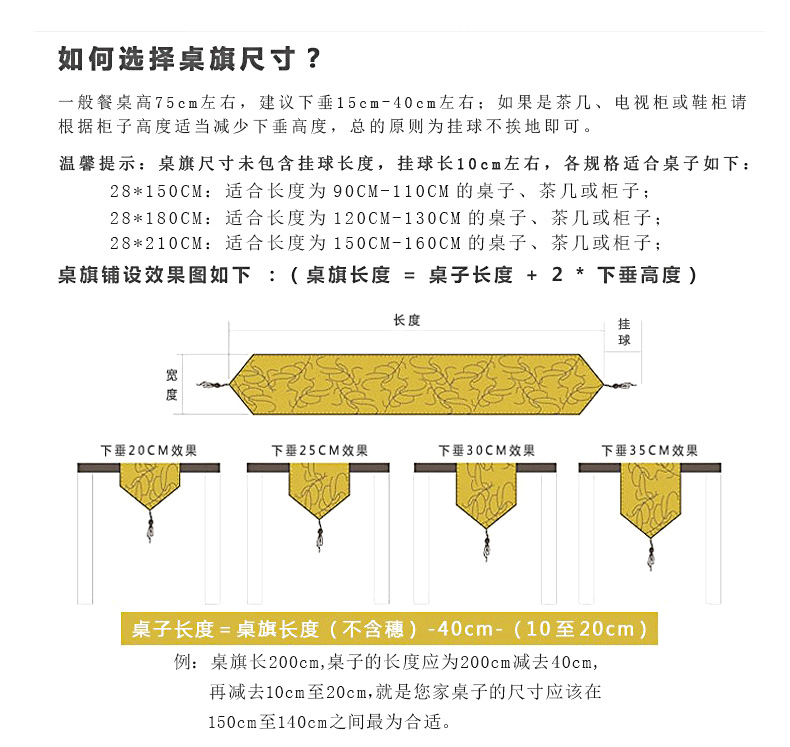 如何选择桌旗尺寸？

一般餐桌高75cm左右，建议下垂15cm-40cm左右；如果是茶几、电视柜或鞋柜请根据柜子高度适当减少下垂高度，总的原则为挂球不挨地即可。

温馨提示：桌旗尺寸未包含挂球长度，挂球长10cm左右，各规格适合桌子如下：
28*150CM：适合长度为90CM-110CM的桌子、茶几或柜子；
28*180CM：适合长度为120CM-130CM的桌子、茶几或柜子；
28*210CM：适合长度为150CM-160CM的桌子、茶几或柜子；

桌旗铺设效果图如下 ：（桌旗长度 = 桌子长度 + 2 * 下垂高度）

长度

挂球

宽度

下垂20CM效果

下垂25CM效果

下垂30CM效果

下垂35CM效果

桌子长度=桌旗长度（不含穗）-40cm-（10至20cm）

例：桌旗长200cm,桌子的长度应为200cm减去40cm,再减去10cm至20cm,就是您家桌子的尺寸应该在150cm至140cm之间最为合适。