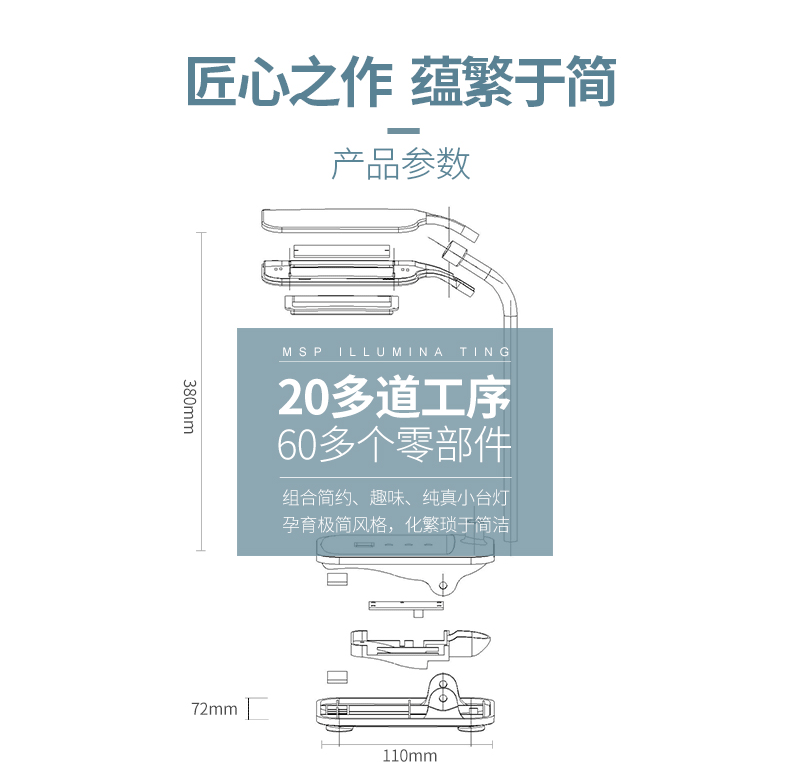 匠心之作 蕴繁于简

产品参数

380mm

MSP ILLUMINA TING

20多道工序

60多个零部件

组合简约、趣味、纯真小台灯
孕育极简风格，化繁琐于简洁

72mm

110mm