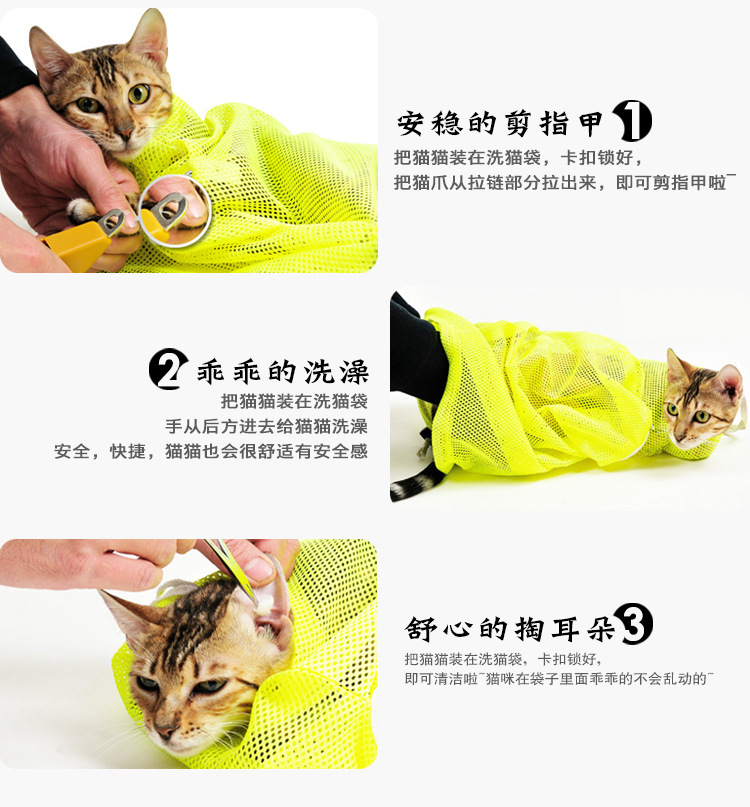 安稳的剪指甲 1
把猫猫装在洗猫袋，卡扣锁好，
把猫爪从拉链部分拉出来，即可剪指甲啦~

2 乖乖的洗澡
把猫猫装在洗猫袋
手从后方进去给猫猫洗澡
安全，快捷，猫猫也会很舒适有安全感

舒心的掏耳朵 3
把猫猫装在洗猫袋，卡扣锁好，
即可清洁啦~猫咪在袋子里面乖乖的不会乱动的~