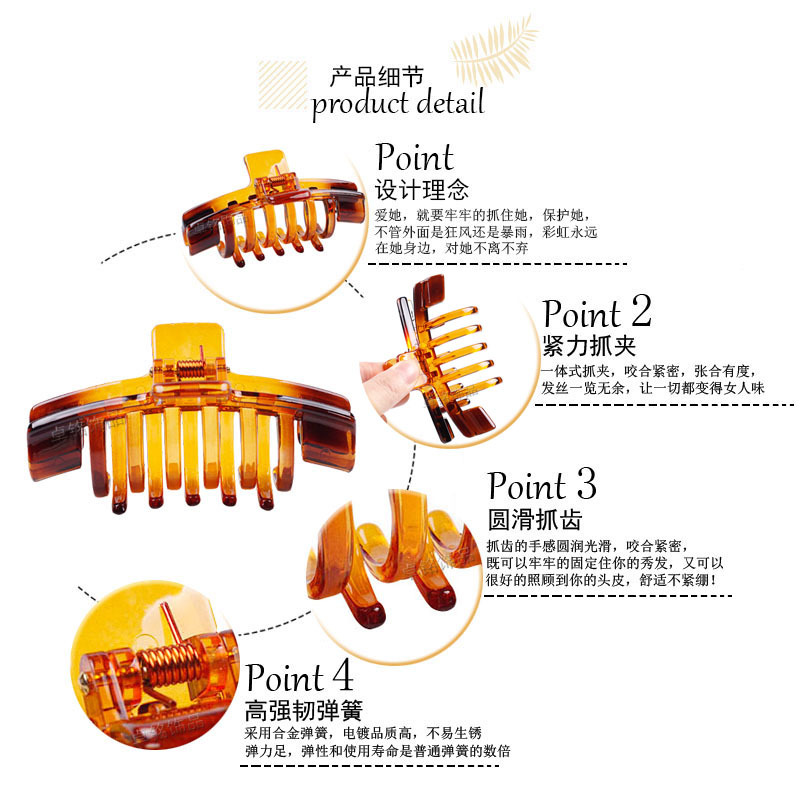 产品细节
product detail

Point
设计理念
爱她，就要牢牢的抓住她，保护她，不管外面是狂风还是暴雨，彩虹永远在她身边，对她不离不弃

Point 2
紧力抓夹
一体式抓夹，咬合紧密，张合有度，发丝一览无余，让一切都变得女人味

Point 3
圆滑抓齿
抓齿的手感圆润光滑，咬合紧密，既可以牢牢的固定住你的秀发，又可以很好的照顾到你的头皮，舒适不紧绷！

Point 4
高强韧弹簧
采用合金弹簧，电镀品质高，不易生锈
弹力足，弹性和使用寿命是普通弹簧的数倍