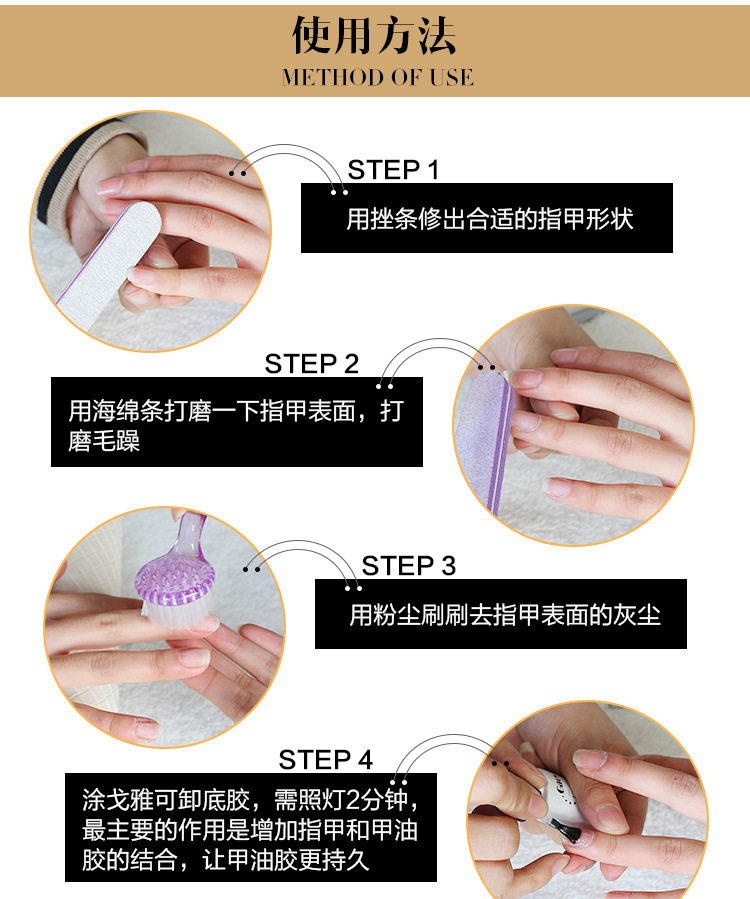 使用方法
METHOD OF USE

STEP 1
用挫条修出合适的指甲形状

STEP 2
用海绵条打磨一下指甲表面，打磨毛躁

STEP 3
用粉尘刷刷去指甲表面的灰尘

STEP 4
涂戈雅可卸底胶，需照灯2分钟，最主要的作用是增加指甲和甲油胶的结合，让甲油胶更持久