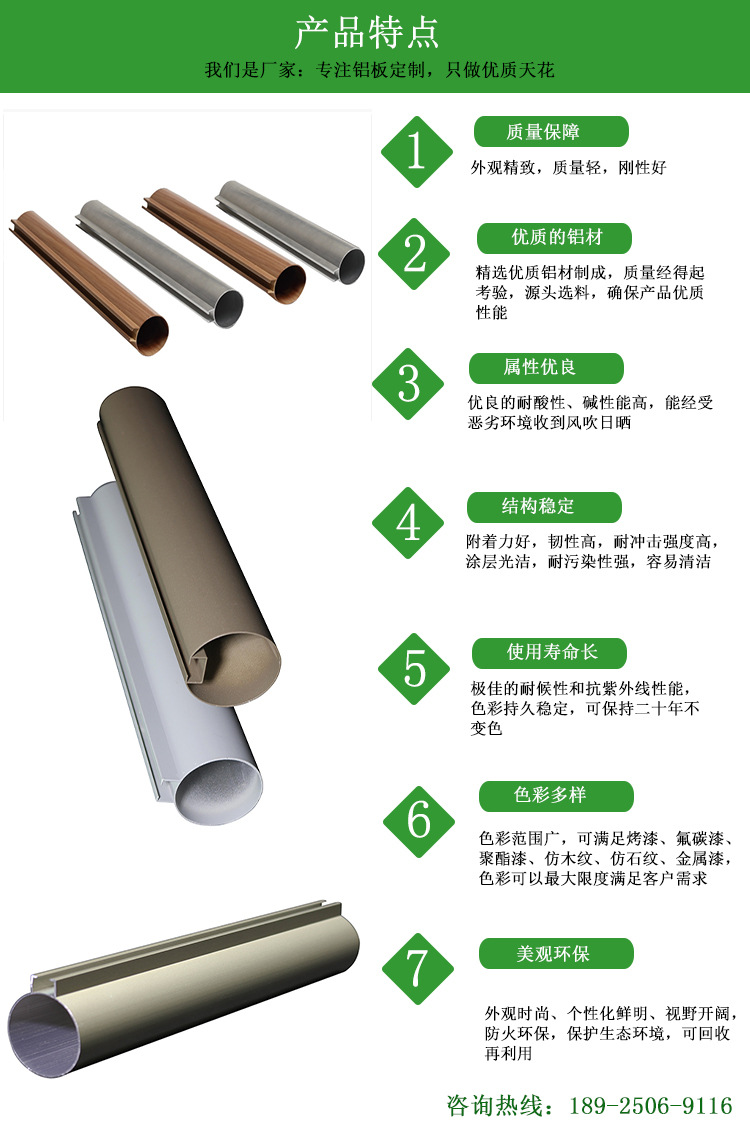 产品特点

我们是厂家：专注铝板定制，只做优质天花

1

质量保障

外观精致，质量轻，刚性好

2

优质的铝材

精选优质铝材制成，质量经得起考验，源头选料，确保产品优质性能

3

属性优良

优良的耐酸性、碱性能高，能经受恶劣环境收到风吹日晒

4

结构稳定

附着力好，韧性高，耐冲击强度高，涂层光洁，耐污染性强，容易清洁

5

使用寿命长

极佳的耐候性和抗紫外线性能，色彩持久稳定，可保持二十年不变色

6

色彩多样

色彩范围广，可满足烤漆、氟碳漆、聚酯漆、仿木纹、仿石纹、金属漆，色彩可以最大限度满足客户需求

7

美观环保

外观时尚、个性化鲜明、视野开阔，防火环保，保护生态环境，可回收再利用

咨询热线：189-2506-9116