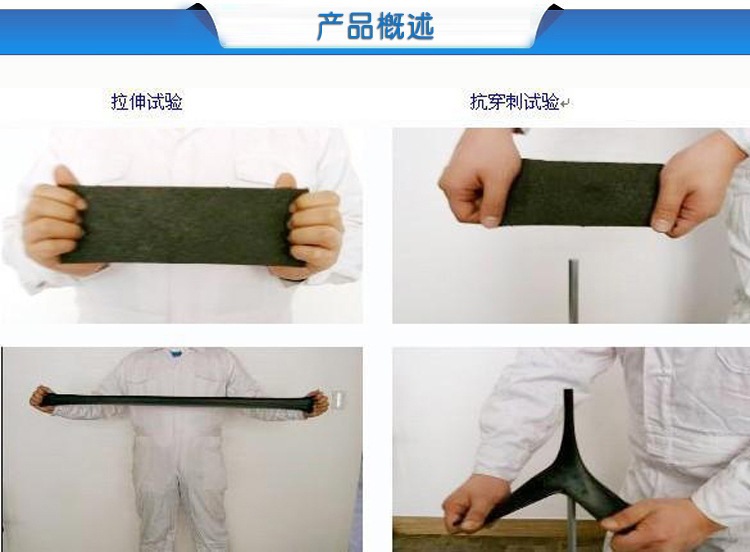 产品概述

拉伸试验

抗穿刺试验