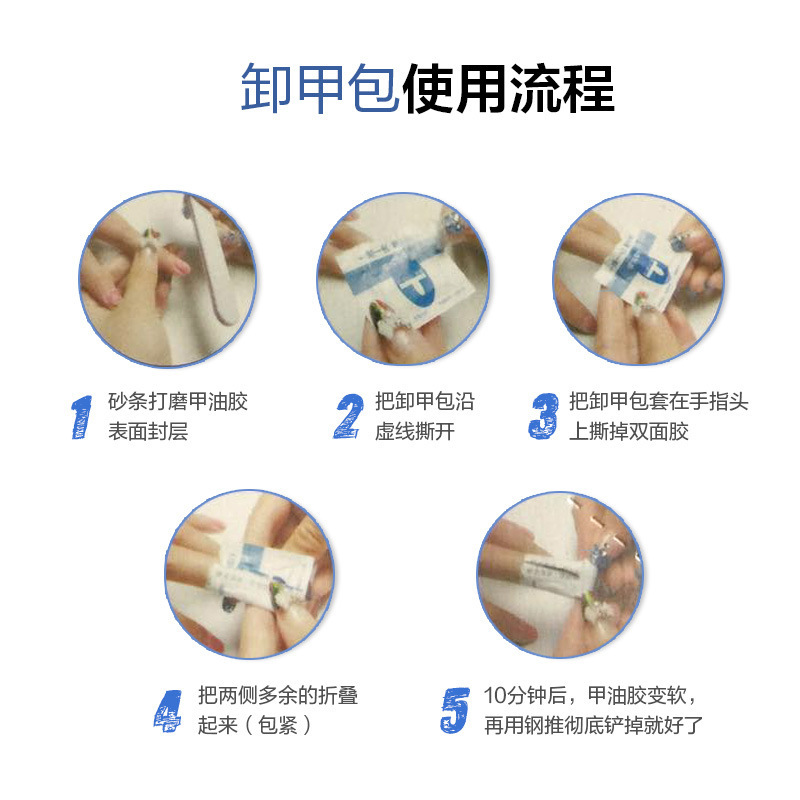 卸甲包使用流程

1 砂条打磨甲油胶表面封层

2 把卸甲包沿虚线撕开

3 把卸甲包套在手指头上撕掉双面胶

4 把两侧多余的折叠起来（包紧）

5 10分钟后，甲油胶变软，再用钢推彻底铲掉就好了