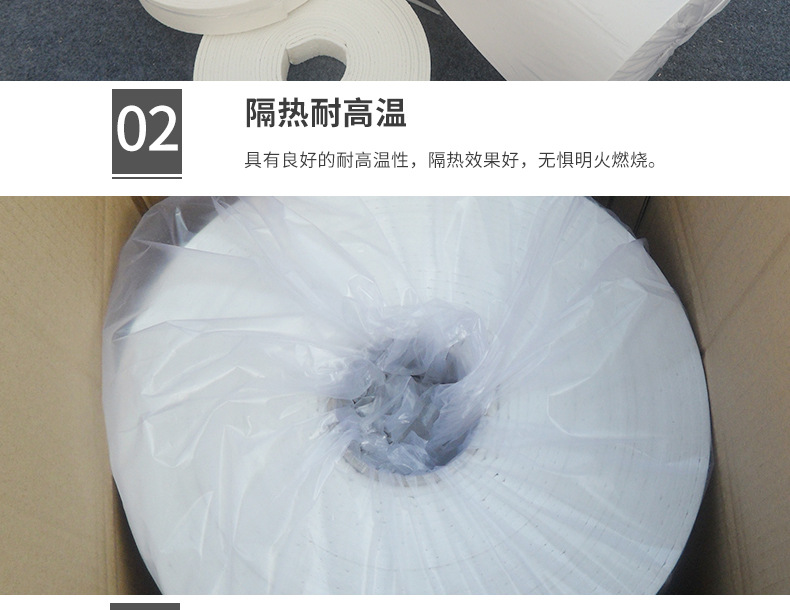 02

隔热耐高温

具有良好的耐高温性，隔热效果好，无惧明火燃烧。