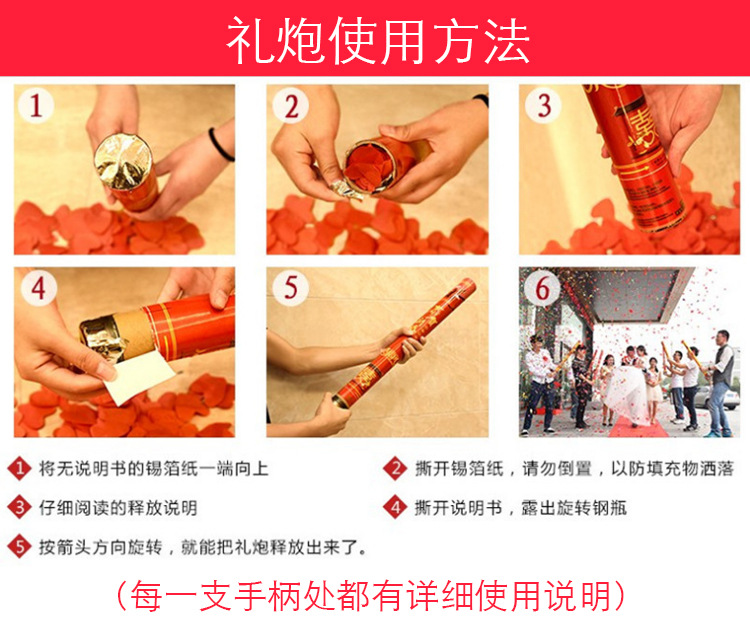 礼炮使用方法

1

2

3

4

5

6

1 将无说明书的锡箔纸一端向上

2 撕开锡箔纸，请勿倒置，以防填充物洒落

3 仔细阅读的释放说明

4 撕开说明书，露出旋转钢瓶

5 按箭头方向旋转，就能把礼炮释放出来了。

（每一支手柄处都有详细使用说明）