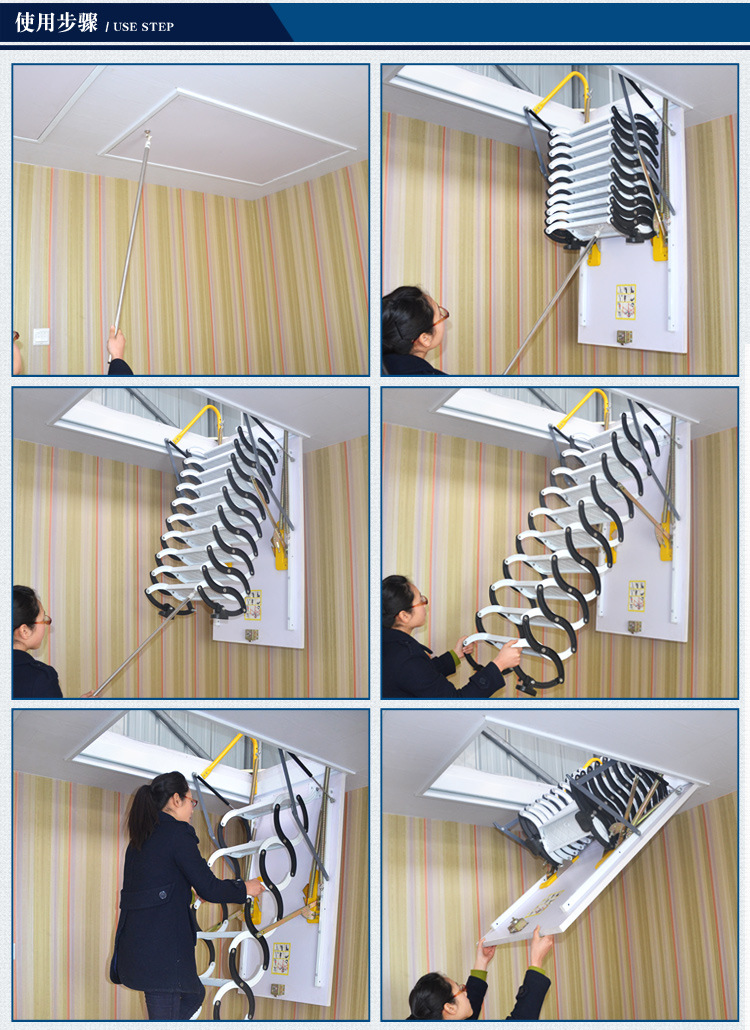 使用步骤 / USE STEP