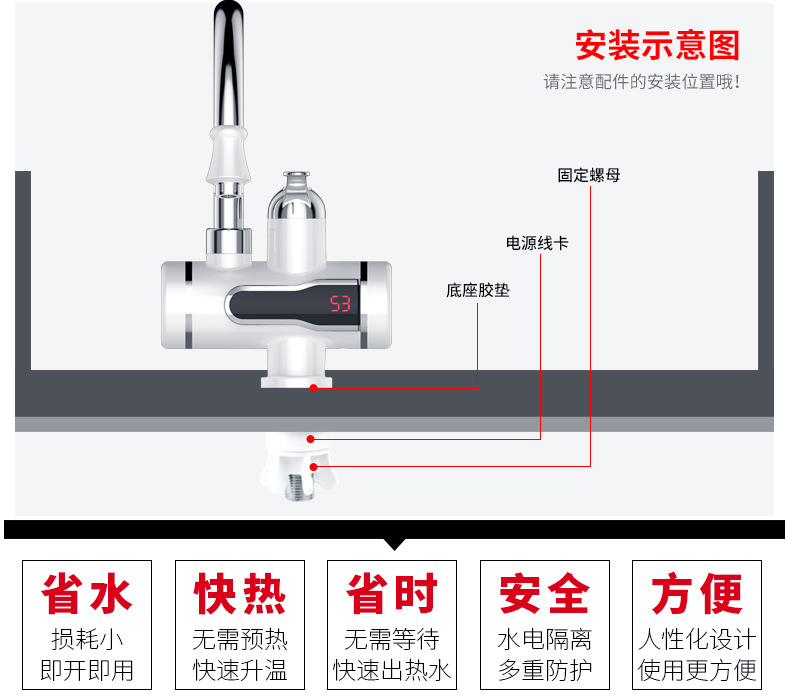 安装示意图
请注意配件的安装位置哦！

固定螺母
电源线卡
底座胶垫
53

省水
损耗小
即开即用

快热
无需预热
快速升温

省时
无需等待
快速出热水

安全
水电隔离
多重防护

方便
人性化设计
使用更方便