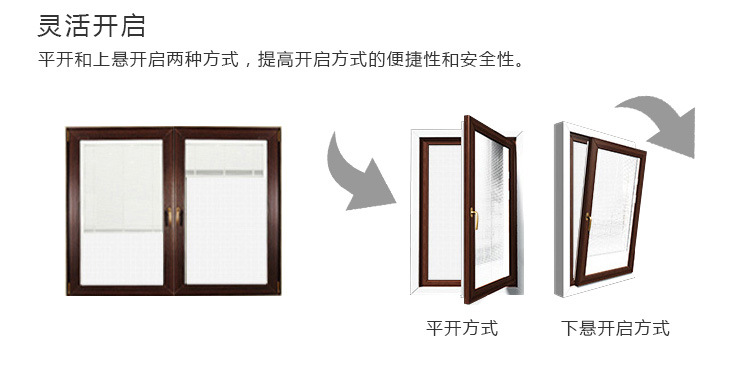 灵活开启

平开和上悬开启两种方式，提高开启方式的便捷性和安全性。

平开方式

下悬开启方式