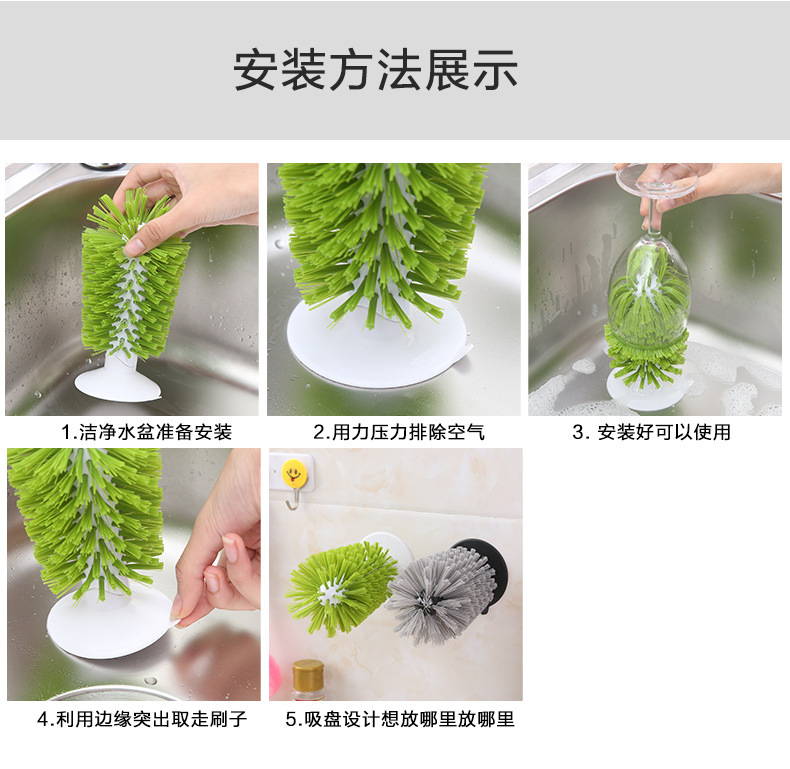 安装方法展示

1.洁净水盆准备安装

2.用力压力排除空气

3. 安装好可以使用

4.利用边缘突出取走刷子

5.吸盘设计想放哪里放哪里