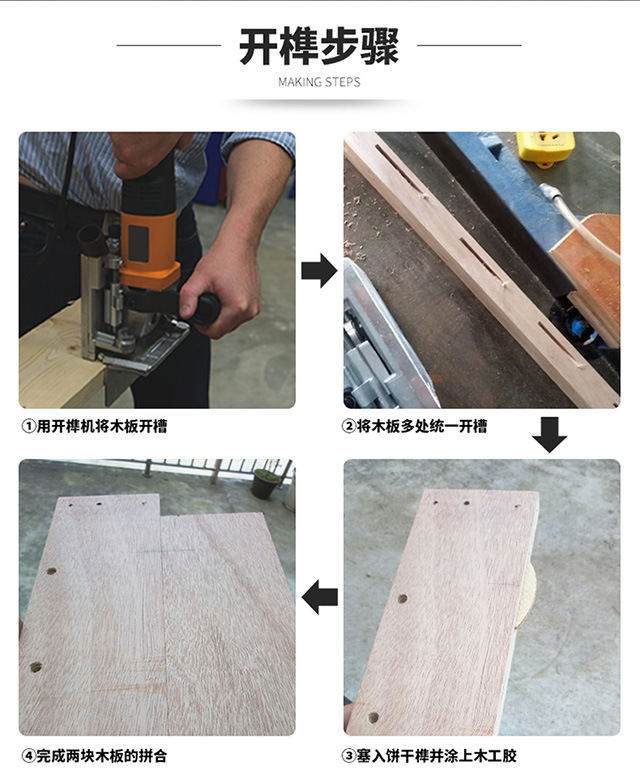 开榫步骤

MAKING STEPS

①用开榫机将木板开槽

②将木板多处统一开槽

④完成两块木板的拼合

③塞入饼干榫并涂上木工胶