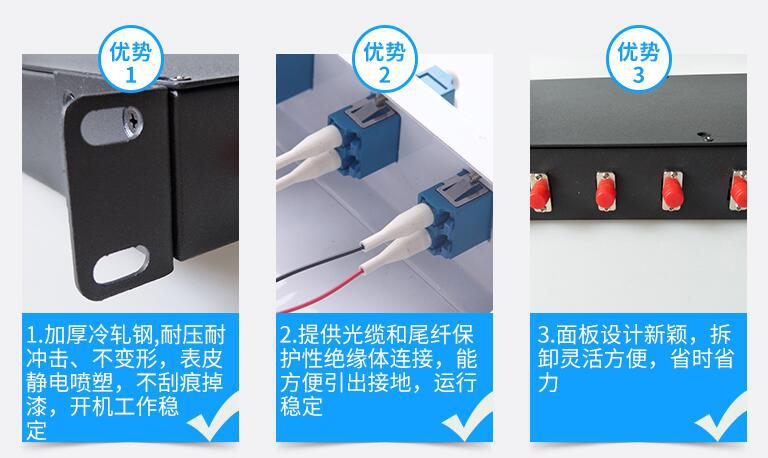 优势
1

1.加厚冷轧钢,耐压耐冲击、不变形，表皮静电喷塑，不刮痕掉漆，开机工作稳定

优势
2

2.提供光缆和尾纤保护性绝缘体连接，能方便引出接地，运行稳定

优势
3

3.面板设计新颖，拆卸灵活方便，省时省力