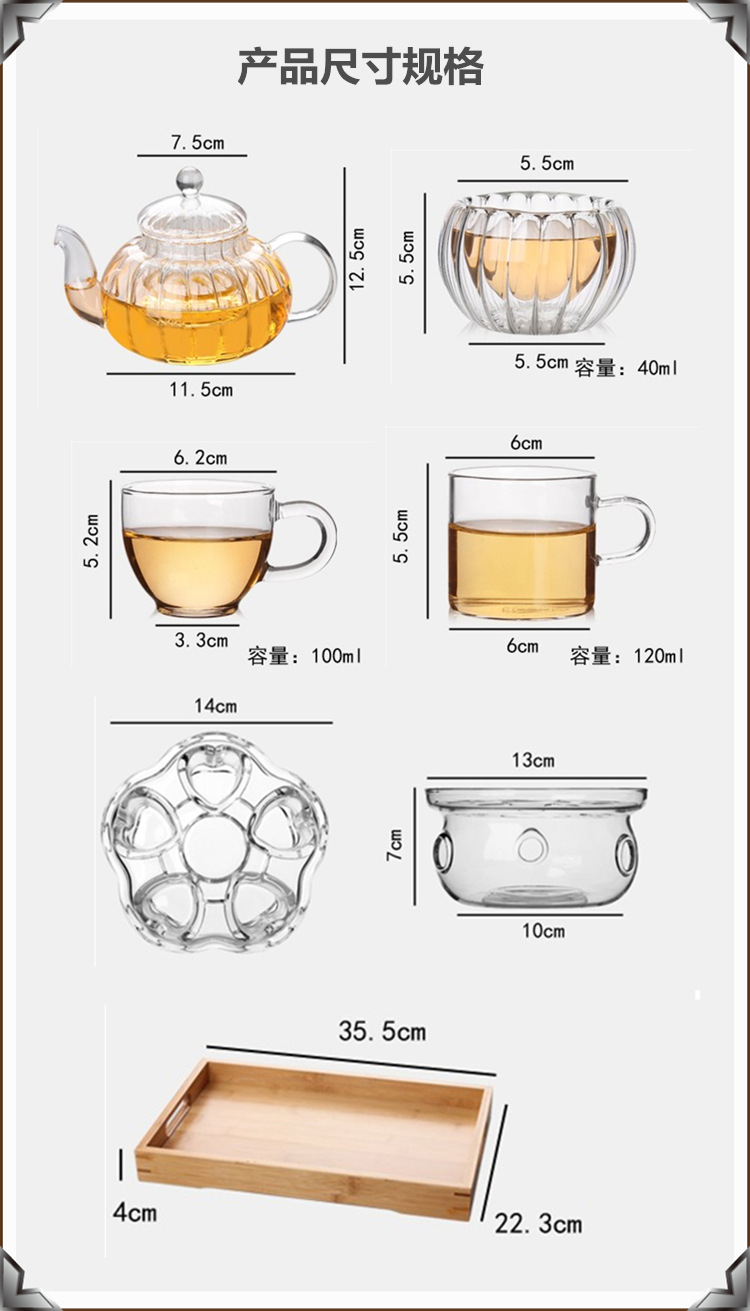 产品尺寸规格

7.5cm
12.5cm
11.5cm

5.5cm
5.5cm
5.5cm 容量：40ml

6.2cm
5.2cm
3.3cm
容量：100ml

6cm
5.5cm
6cm
容量：120ml

14cm

13cm
7cm
10cm

35.5cm
4cm
22.3cm