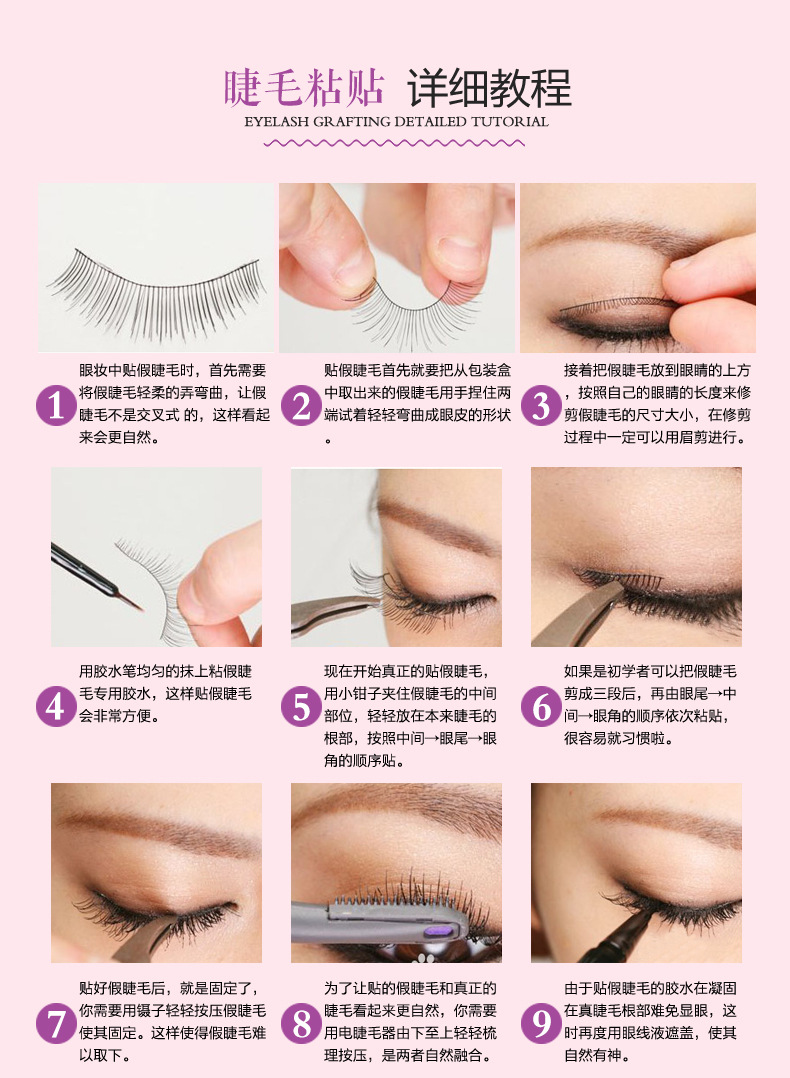 睫毛粘贴 详细教程
EYELASH GRAFTING DETAILED TUTORIAL

1 眼妆中贴假睫毛时，首先需要将假睫毛轻柔的弄弯曲，让假睫毛不是交叉式 的，这样看起来会更自然。

2 贴假睫毛首先就要把从包装盒中取出来的假睫毛用手捏住两端试着轻轻弯曲成眼皮的形状。

3 接着把假睫毛放到眼睛的上方，按照自己的眼睛的长度来修剪假睫毛的尺寸大小，在修剪过程中一定可以用眉剪进行。

4 用胶水笔均匀的抹上粘假睫毛专用胶水，这样贴假睫毛会非常方便。

5 现在开始真正的贴假睫毛，用小钳子夹住假睫毛的中间部位，轻轻放在本来睫毛的根部，按照中间→眼尾→眼角的顺序贴。

6 如果是初学者可以把假睫毛剪成三段后，再由眼尾→中间→眼角的顺序依次粘贴，很容易就习惯啦。

7 贴好假睫毛后，就是固定了，你需要用镊子轻轻按压假睫毛使其固定。这样使得假睫毛难以取下。

8 为了让贴的假睫毛和真正的睫毛看起来更自然，你需要用电睫毛器由下至上轻轻梳理按压，是两者自然融合。

9 由于贴假睫毛的胶水在凝固在真睫毛根部难免显眼，这时再度用眼线液遮盖，使其自然有神。