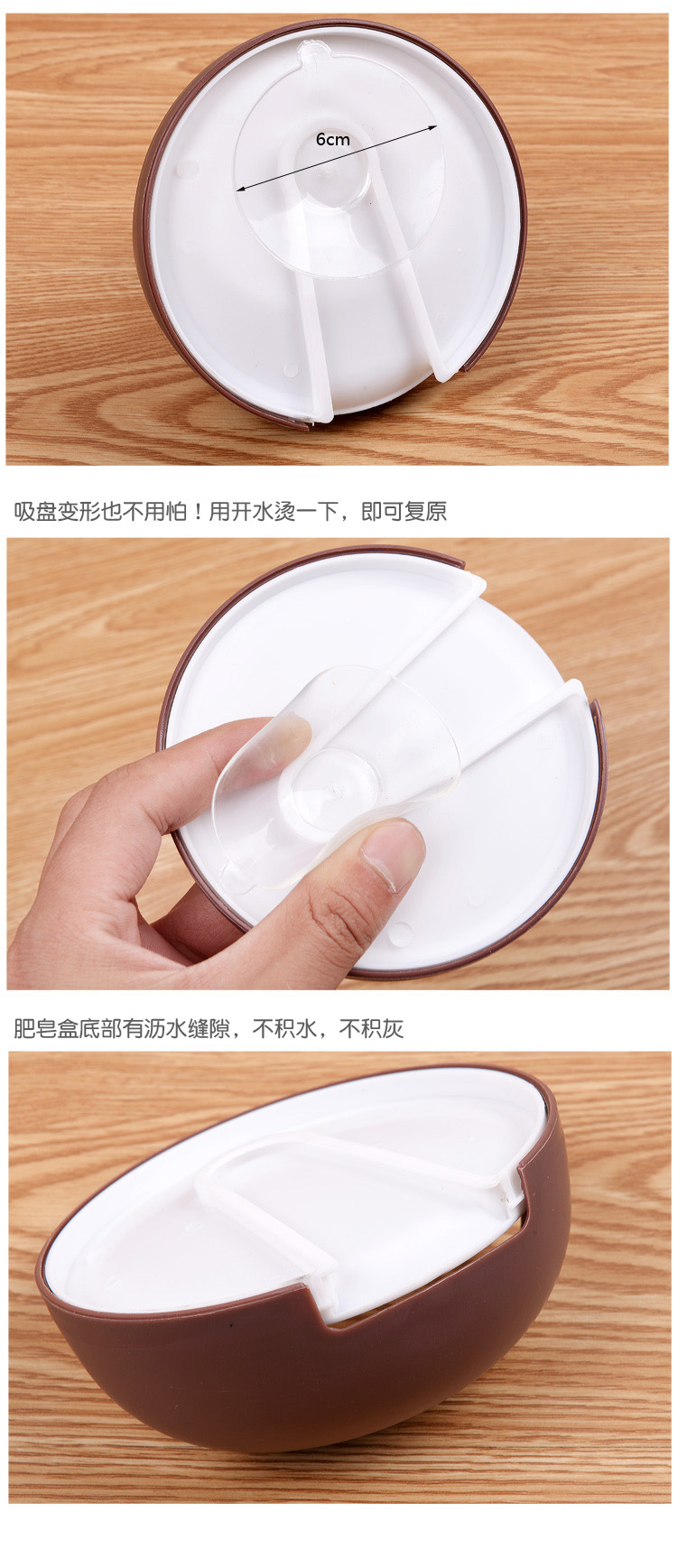 6cm

吸盘变形也不用怕！用开水烫一下，即可复原

肥皂盒底部有沥水缝隙，不积水，不积灰