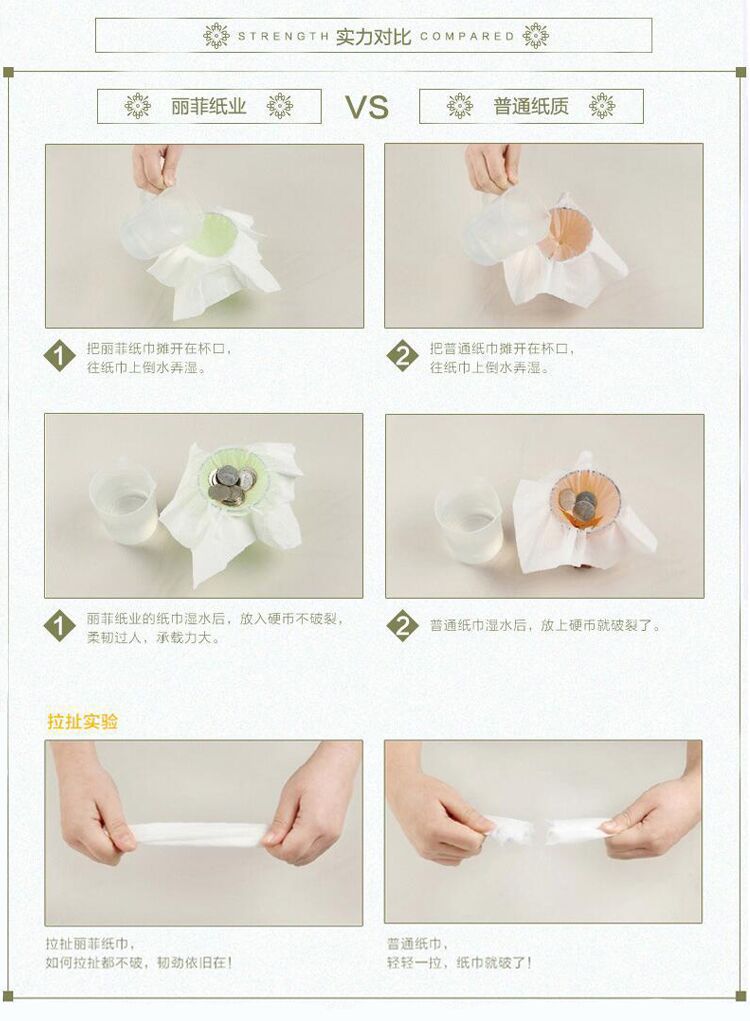 STRENGTH 实力对比 COMPARED

丽菲纸业 VS 普通纸质

1 把丽菲纸巾摊开在杯口，往纸巾上倒水弄湿。

2 把普通纸巾摊开在杯口，往纸巾上倒水弄湿。

1 丽菲纸业的纸巾湿水后，放入硬币不破裂，柔韧过人，承载力大。

2 普通纸巾湿水后，放上硬币就破裂了。

拉扯实验

拉扯丽菲纸巾，如何拉扯都不破，韧劲依旧在！

普通纸巾，轻轻一拉，纸巾就破了！