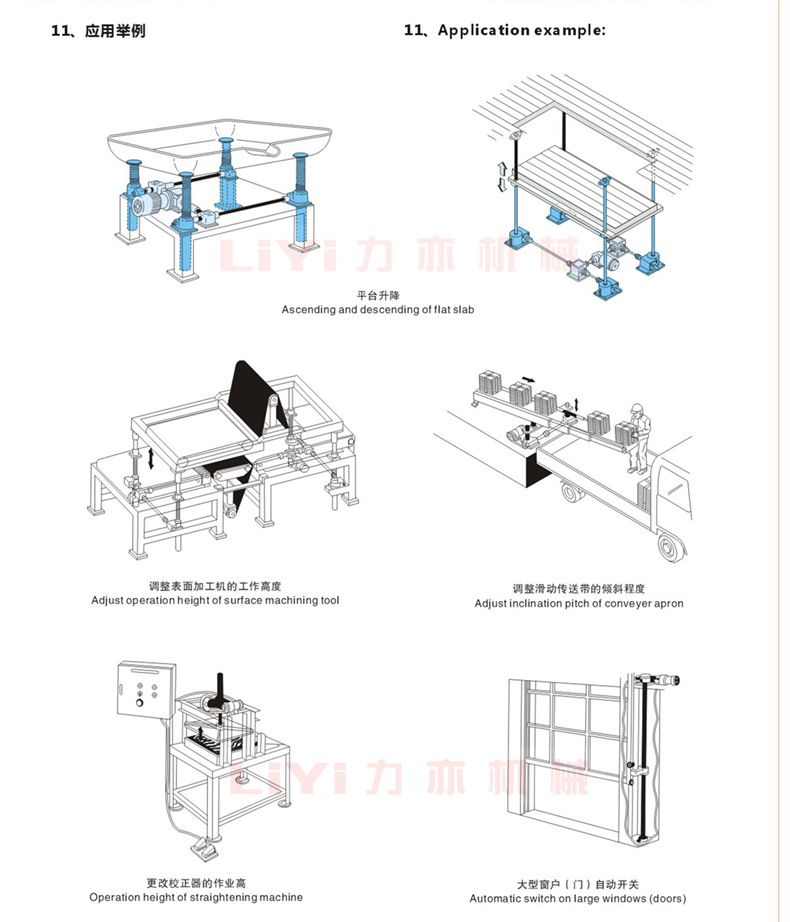 11、应用举例

11、Application example:

LiYi 力亦机械

平台升降
Ascending and descending of flat slab

调整表面加工机的工作高度
Adjust operation height of surface machining tool

调整滑动传送带的倾斜程度
Adjust inclination pitch of conveyer apron

LiYi 力亦机械

更改校正器的作业高
Operation height of straightening machine

大型窗户（门）自动开关
Automatic switch on large windows (doors)